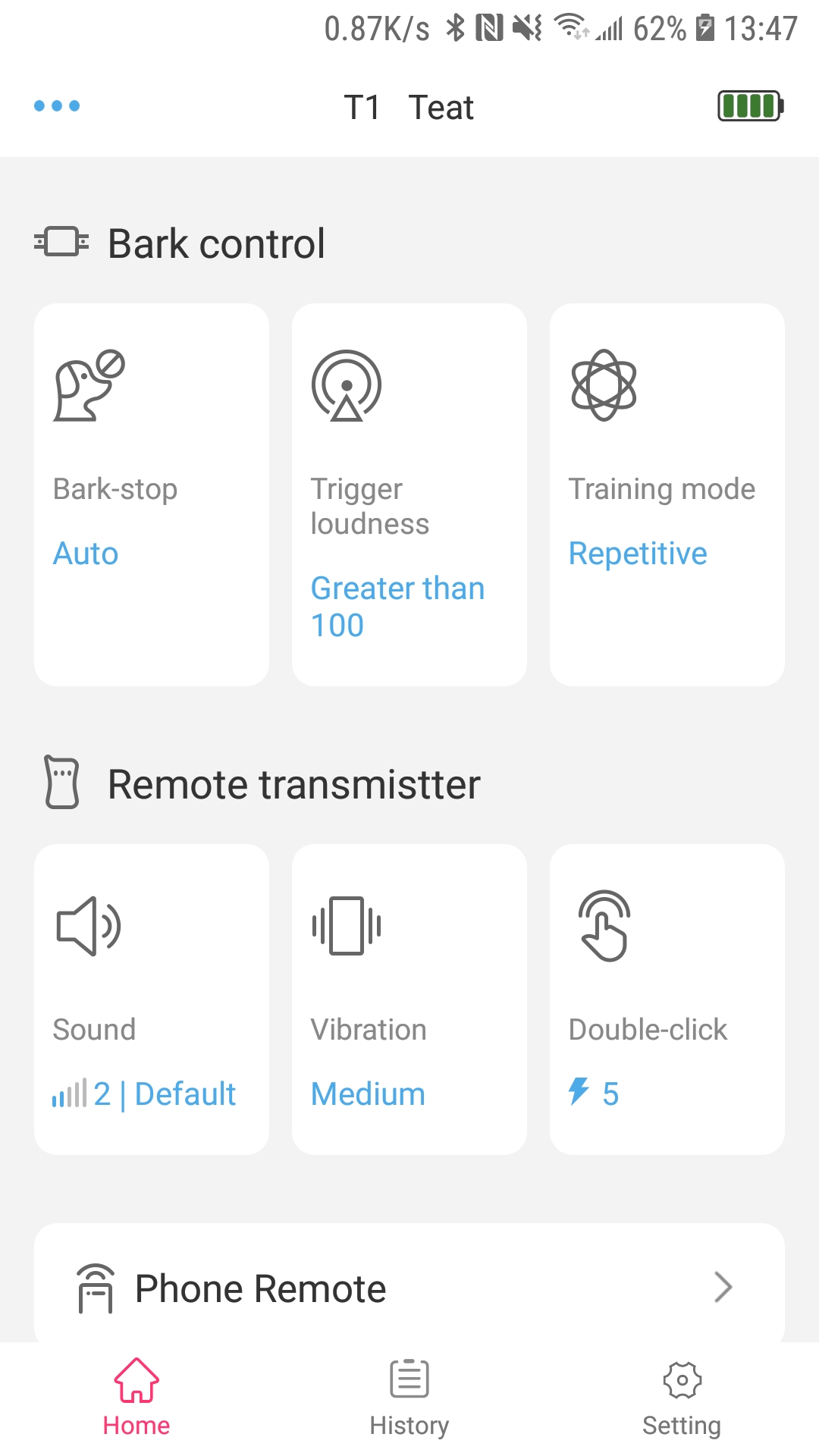 0.87K/s 62% 13:47

T1 Teat

Bark control

Bark-stop

Auto

Trigger loudness

Greater than 100

Training mode

Repetitive

Remote transmistter

Sound

2 | Default

Vibration

Medium

Double-click

5

Phone Remote

Home

History

Setting