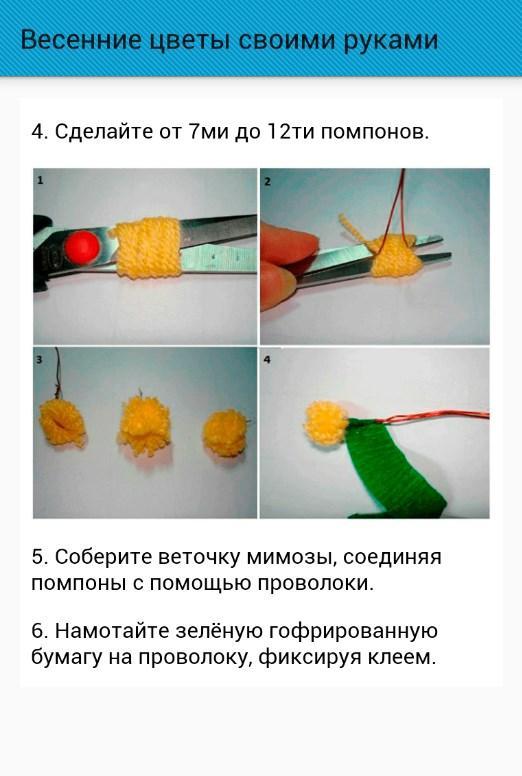 Весенние цветы своими руками

4. Сделайте от 7ми до 12ти помпонов.

1

2

3

4

5. Соберите веточку мимозы, соединяя помпоны с помощью проволоки.

6. Намотайте зелёную гофрированную бумагу на проволоку, фиксируя клеем.