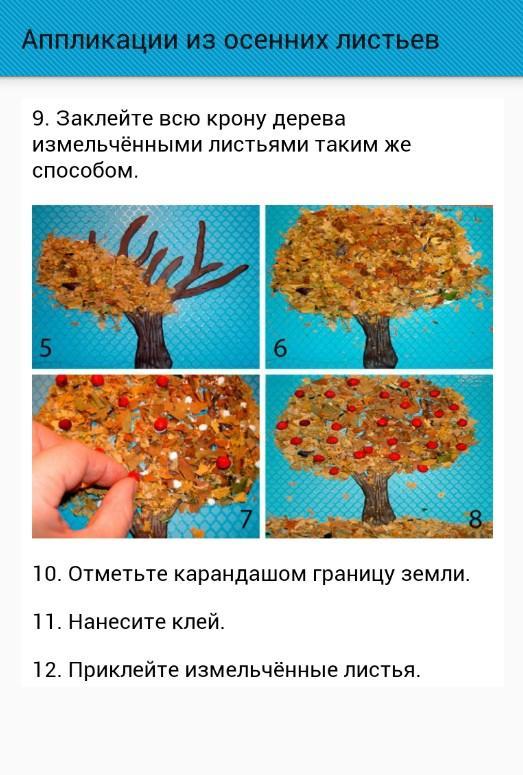 Аппликации из осенних листьев

9. Заклейте всю крону дерева измельчёнными листьями таким же способом.

5

6

7

8

10. Отметьте карандашом границу земли.

11. Нанесите клей.

12. Приклейте измельчённые листья.