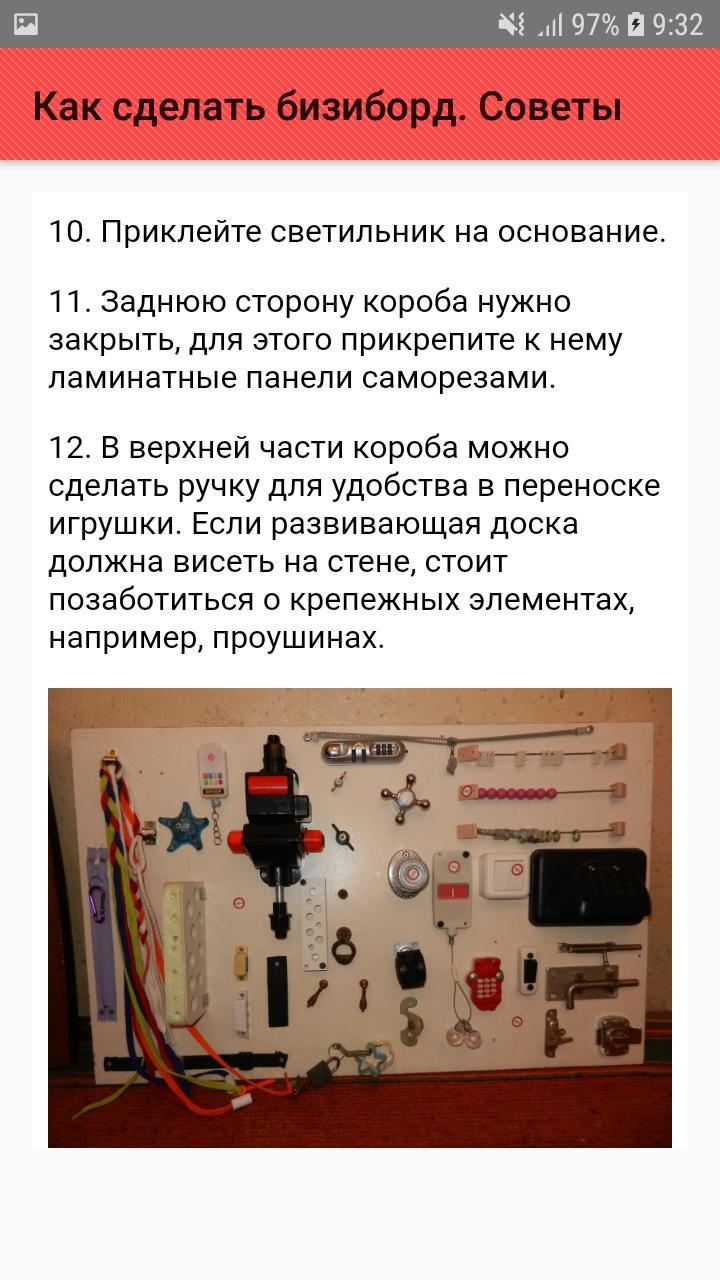 97% 9:32

Как сделать бизиборд. Советы

10. Приклейте светильник на основание.

11. Заднюю сторону короба нужно закрыть, для этого прикрепите к нему ламинатные панели саморезами.

12. В верхней части короба можно сделать ручку для удобства в переноске игрушки. Если развивающая доска должна висеть на стене, стоит позаботиться о крепежных элементах, например, проушинах.