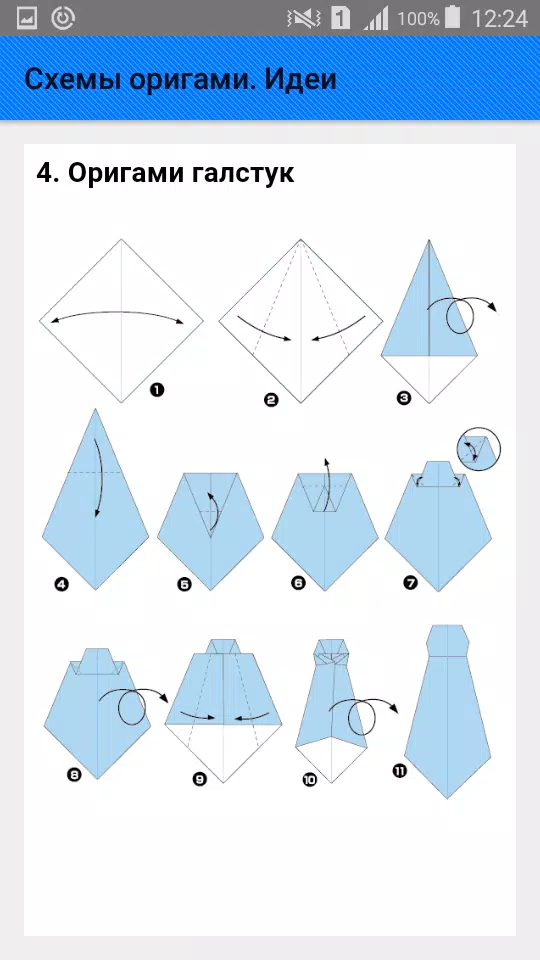 1 100% 12:24

Схемы оригами. Идеи

4. Оригами галстук

1
2
3
4
5
6
7
8
9
10
11