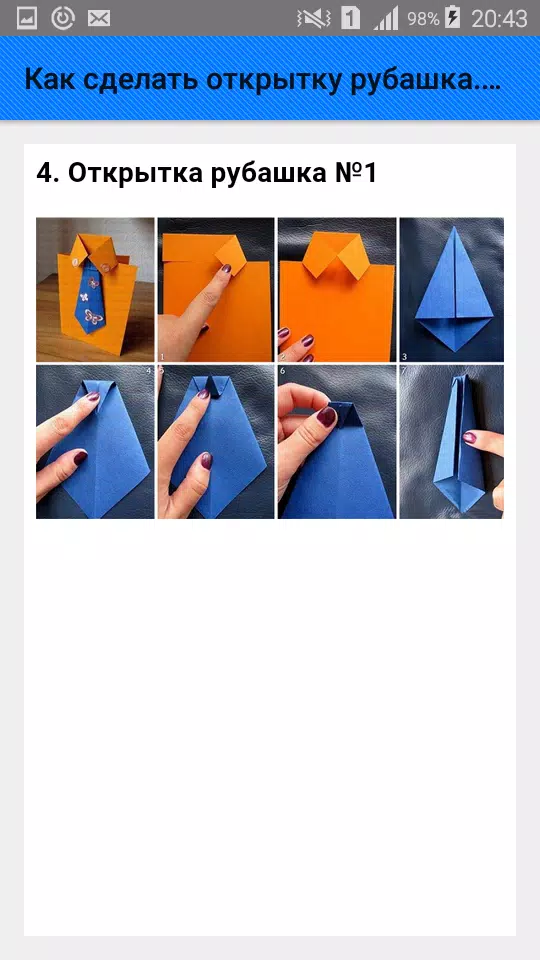 1 98% 20:43

Как сделать открытку рубашка....

4. Открытка рубашка №1

1 2 3
4 5 6 7