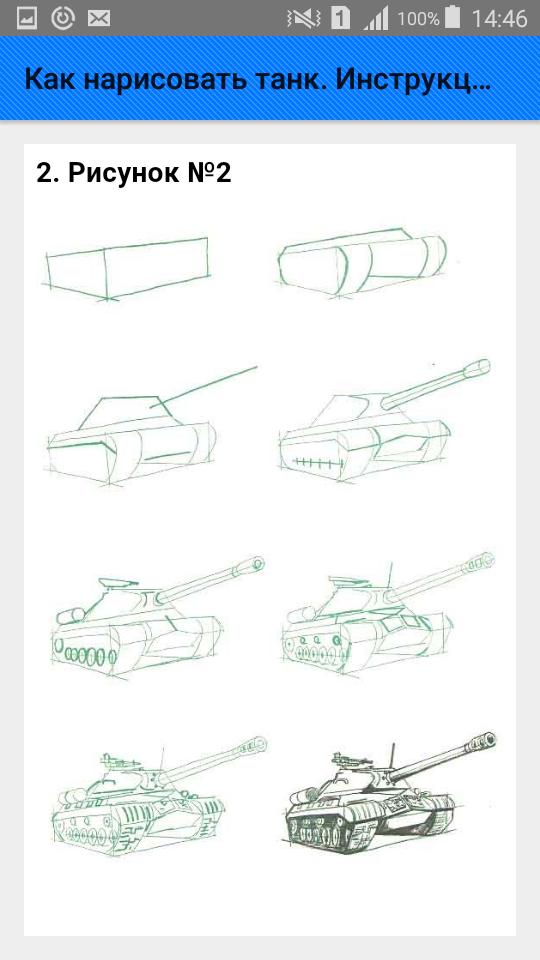 1 100% 14:46

Как нарисовать танк. Инструкц...

2. Рисунок №2