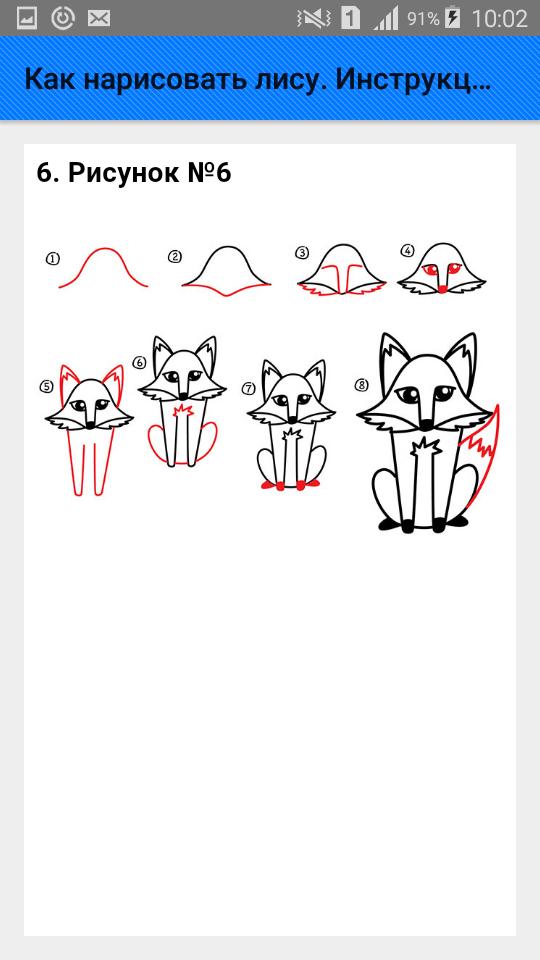 1 91% 10:02

Как нарисовать лису. Инструкц…

6. Рисунок №6

①
②
③
④
⑤
⑥
⑦
⑧