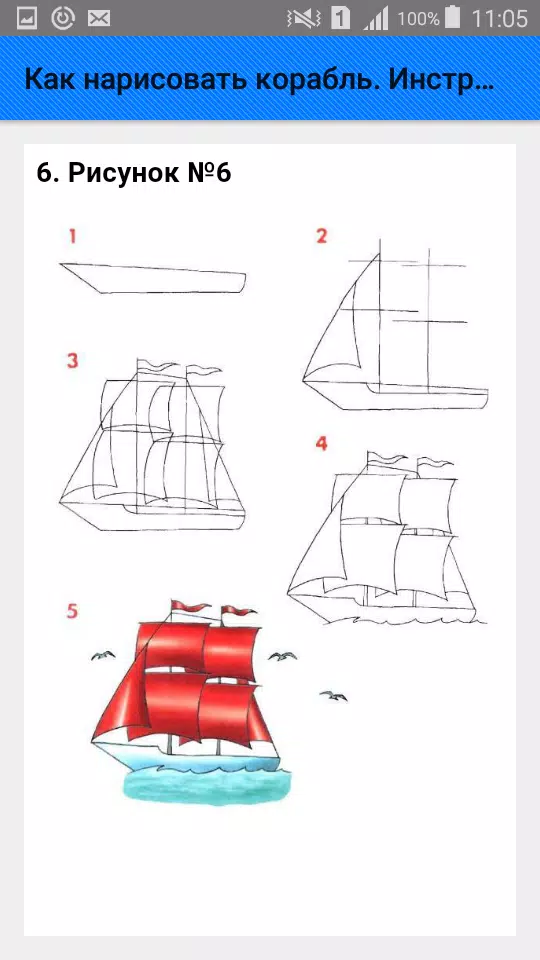 1 100% 11:05

Как нарисовать корабль. Инстр...

6. Рисунок №6

1

2

3

4

5