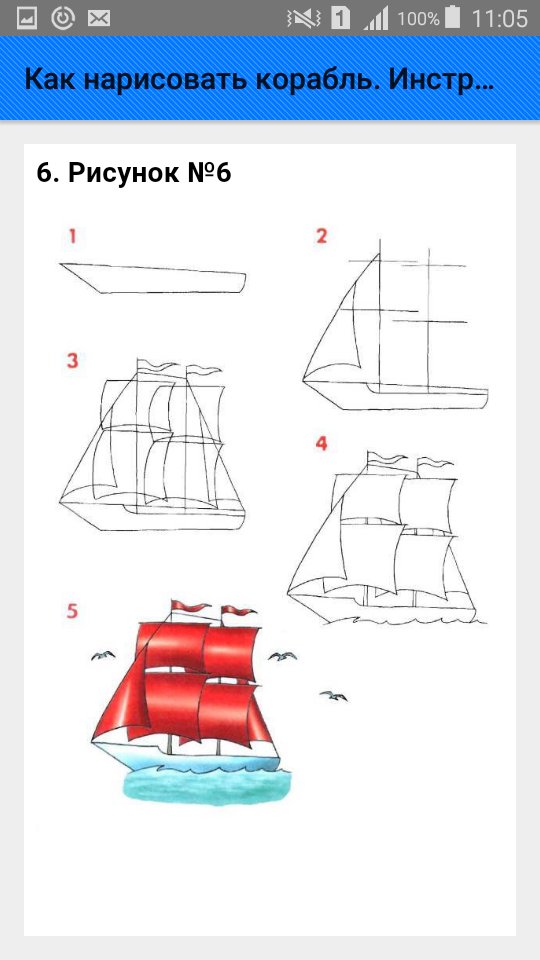 1 100% 11:05

Как нарисовать корабль. Инстр...

6. Рисунок №6

1

2

3

4

5