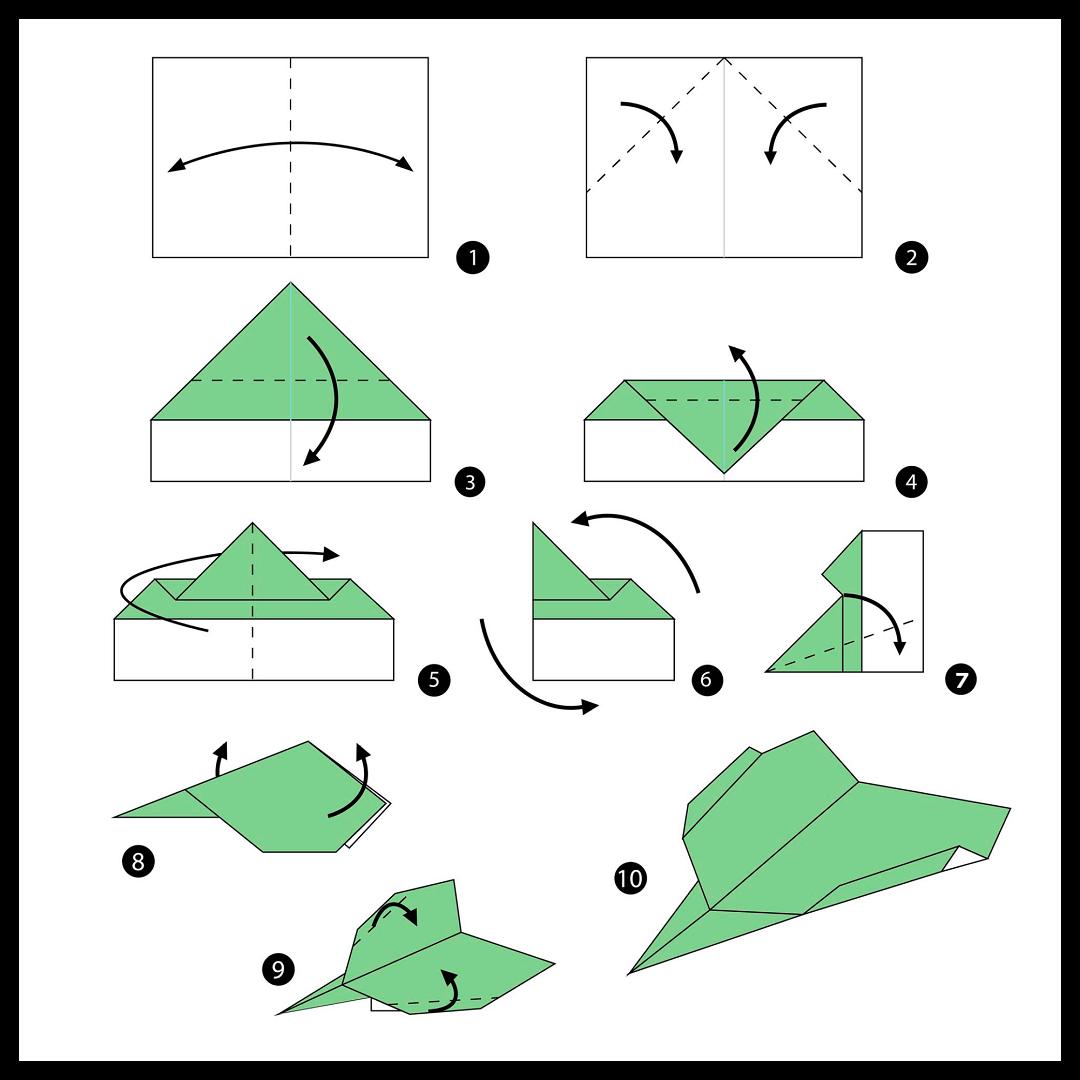 1
2
3
4
5
6
7
8
9
10