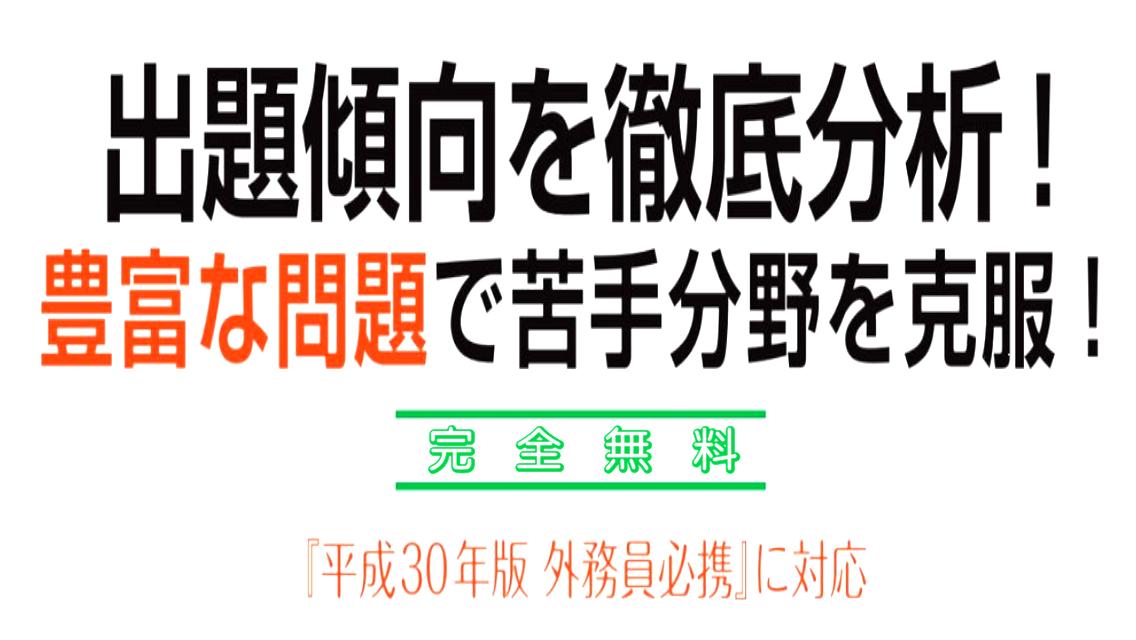 出題傾向を徹底分析！
豊富な問題で苦手分野を克服！

完全無料

『平成30年版 外務員必携』に対応