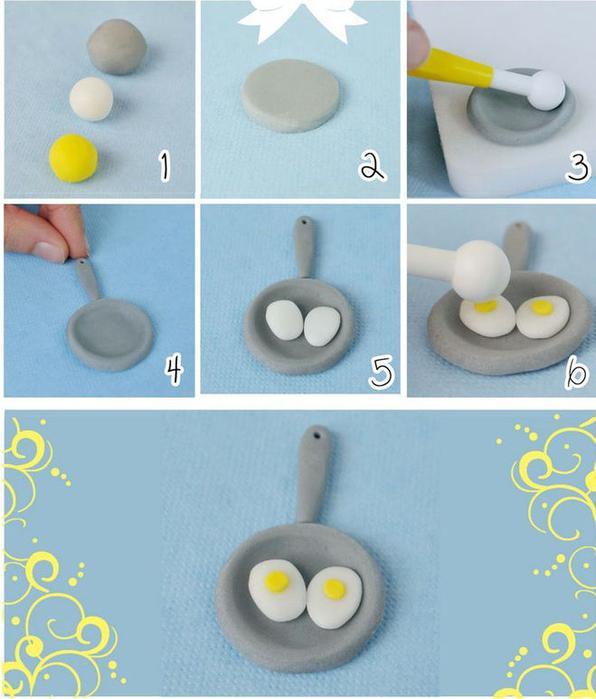 1
2
3
4
5
6