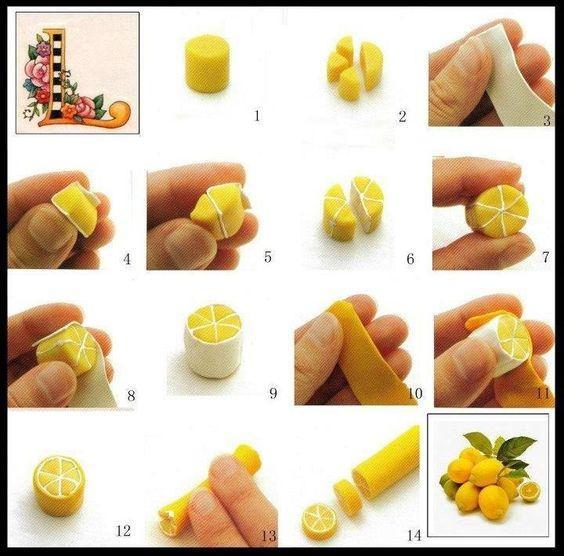 L

1

2

3

4

5

6

7

8

9

10

11

12

13

14