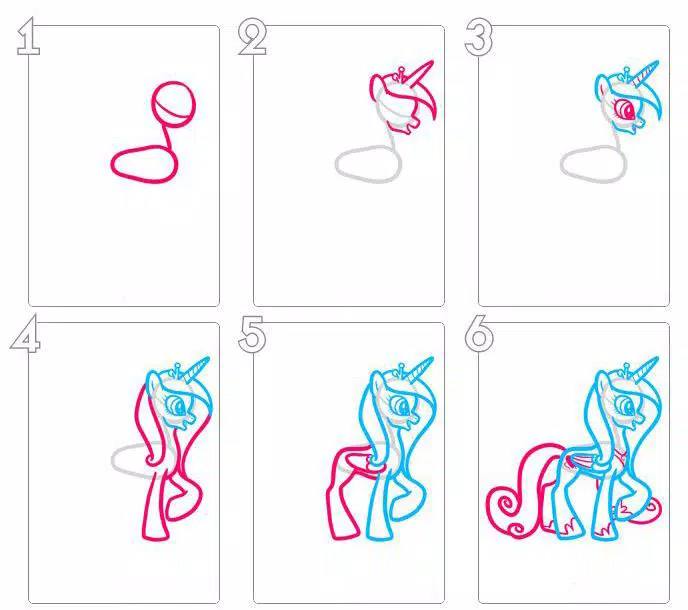 1

2

3

4

5

6