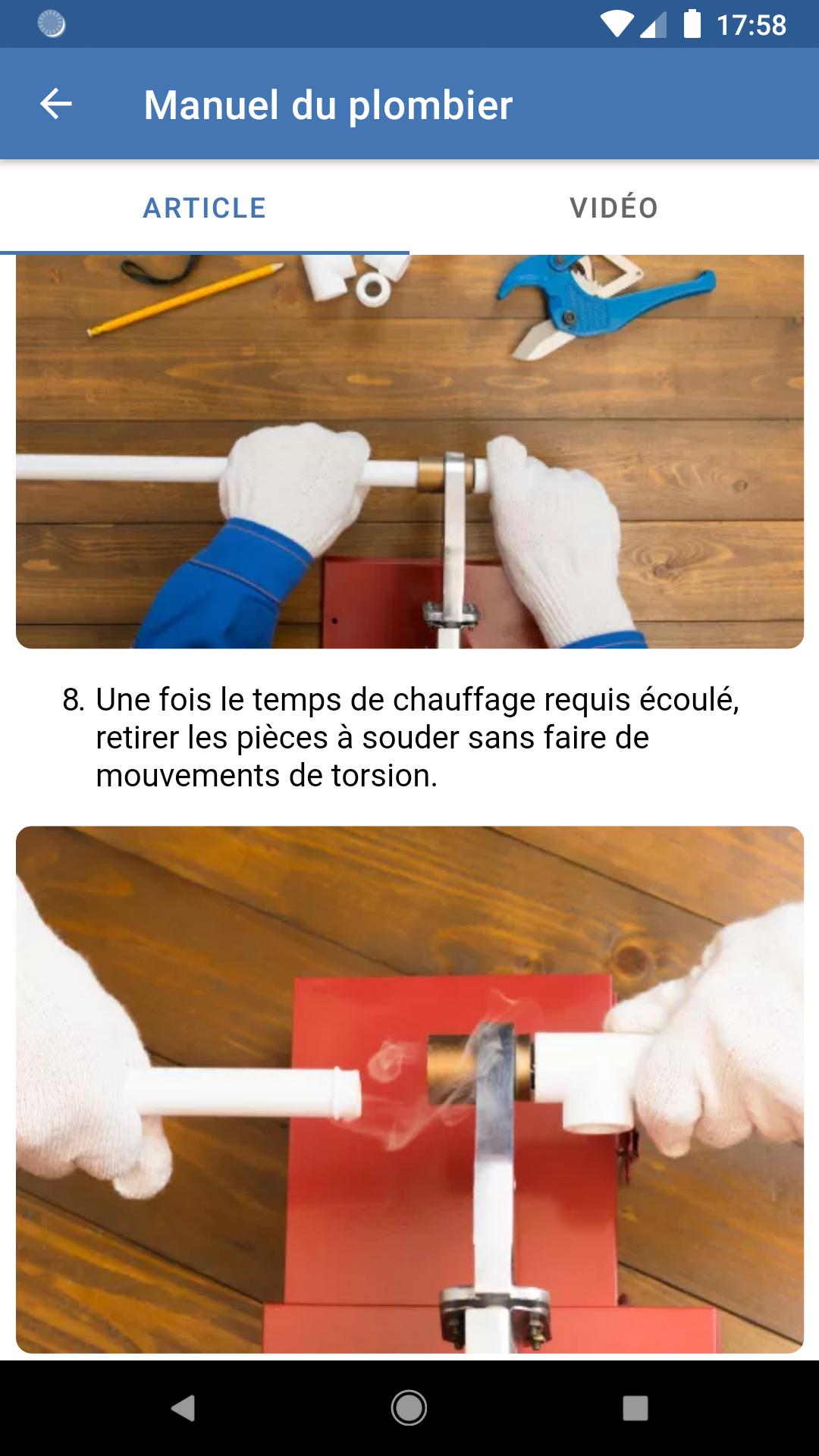 17:58

Manuel du plombier

ARTICLE

VIDÉO

8. Une fois le temps de chauffage requis écoulé, retirer les pièces à souder sans faire de mouvements de torsion.