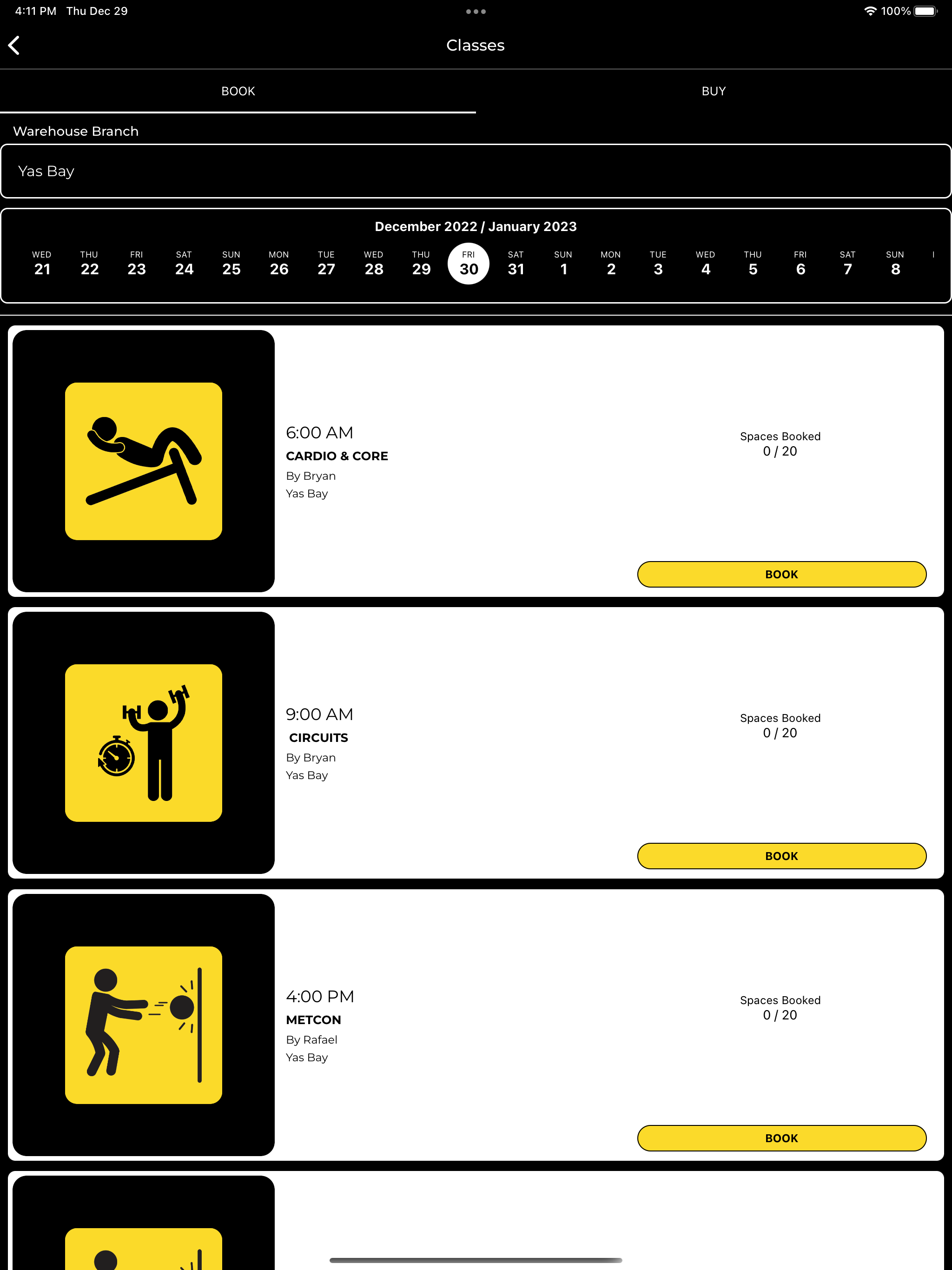 4:11 PM Thu Dec 29

100%

Classes

BOOK

BUY

Warehouse Branch

Yas Bay

December 2022 / January 2023

WED 21 THU 22 FRI 23 SAT 24 SUN 25 MON 26 TUE 27 WED 28 THU 29 FRI 30 SAT 31 SUN 1 MON 2 TUE 3 WED 4 THU 5 FRI 6 SAT 7 SUN 8

6:00 AM
CARDIO & CORE
By Bryan
Yas Bay

Spaces Booked
0 / 20

BOOK

9:00 AM
CIRCUITS
By Bryan
Yas Bay

Spaces Booked
0 / 20

BOOK

4:00 PM
METCON
By Rafael
Yas Bay

Spaces Booked
0 / 20

BOOK