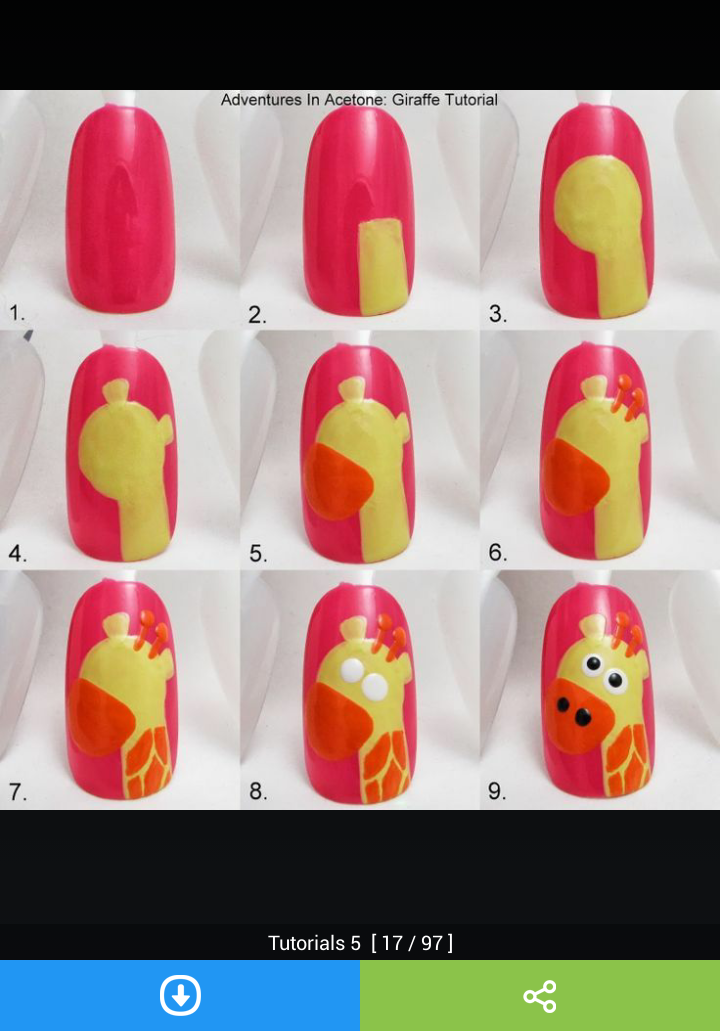 Adventures In Acetone: Giraffe Tutorial

1.

2.

3.

4.

5.

6.

7.

8.

9.

Tutorials 5 [ 17 / 97 ]