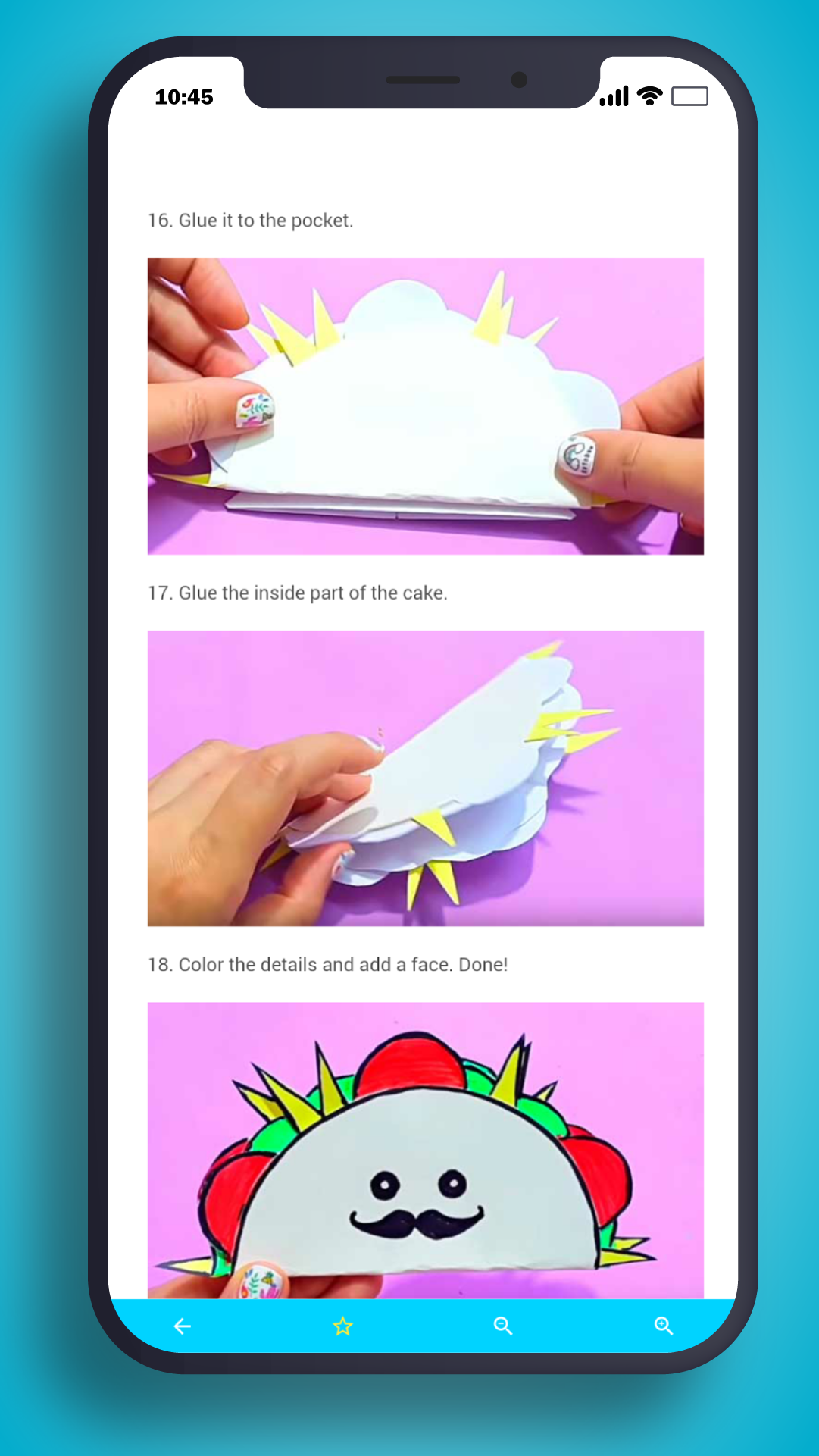 10:45

16. Glue it to the pocket.

17. Glue the inside part of the cake.

18. Color the details and add a face. Done!