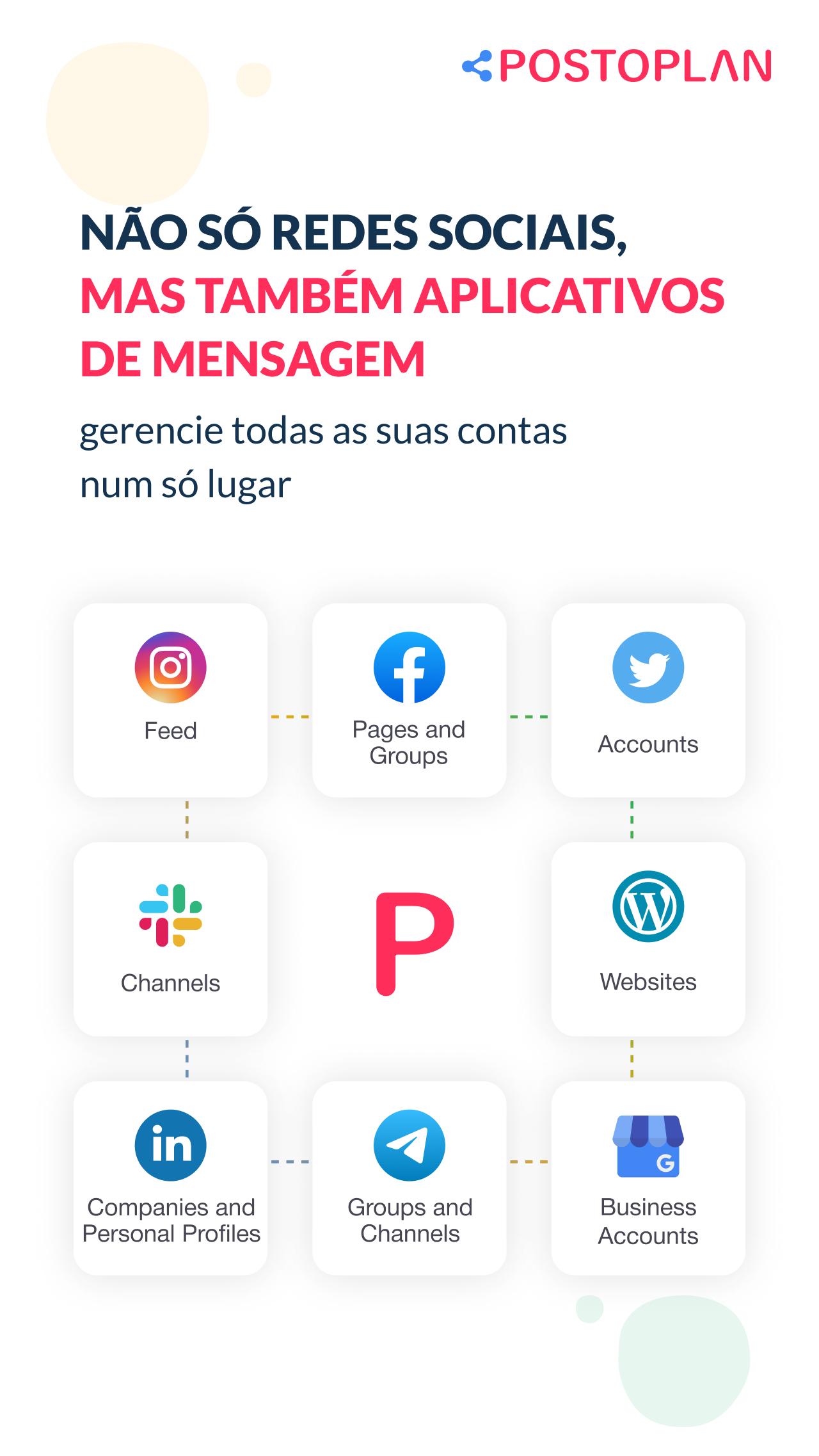 POSTOPLAN

NÃO SÓ REDES SOCIAIS, MAS TAMBÉM APLICATIVOS DE MENSAGEM

gerencie todas as suas contas num só lugar

Feed

Pages and Groups

Accounts

Channels

P

Websites

Companies and Personal Profiles

Groups and Channels

Business Accounts