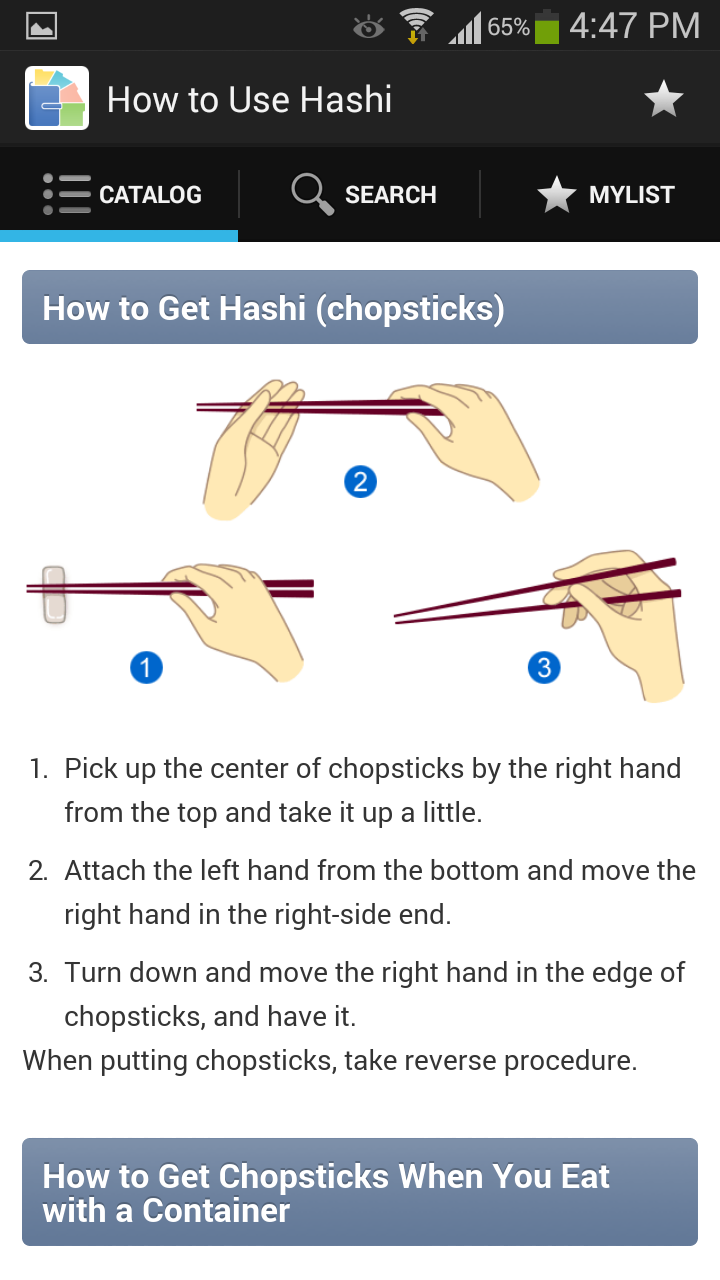 65% 4:47 PM

How to Use Hashi

CATALOG SEARCH MYLIST

How to Get Hashi (chopsticks)

2

1

3

1. Pick up the center of chopsticks by the right hand from the top and take it up a little.

2. Attach the left hand from the bottom and move the right hand in the right-side end.

3. Turn down and move the right hand in the edge of chopsticks, and have it.

When putting chopsticks, take reverse procedure.

How to Get Chopsticks When You Eat with a Container