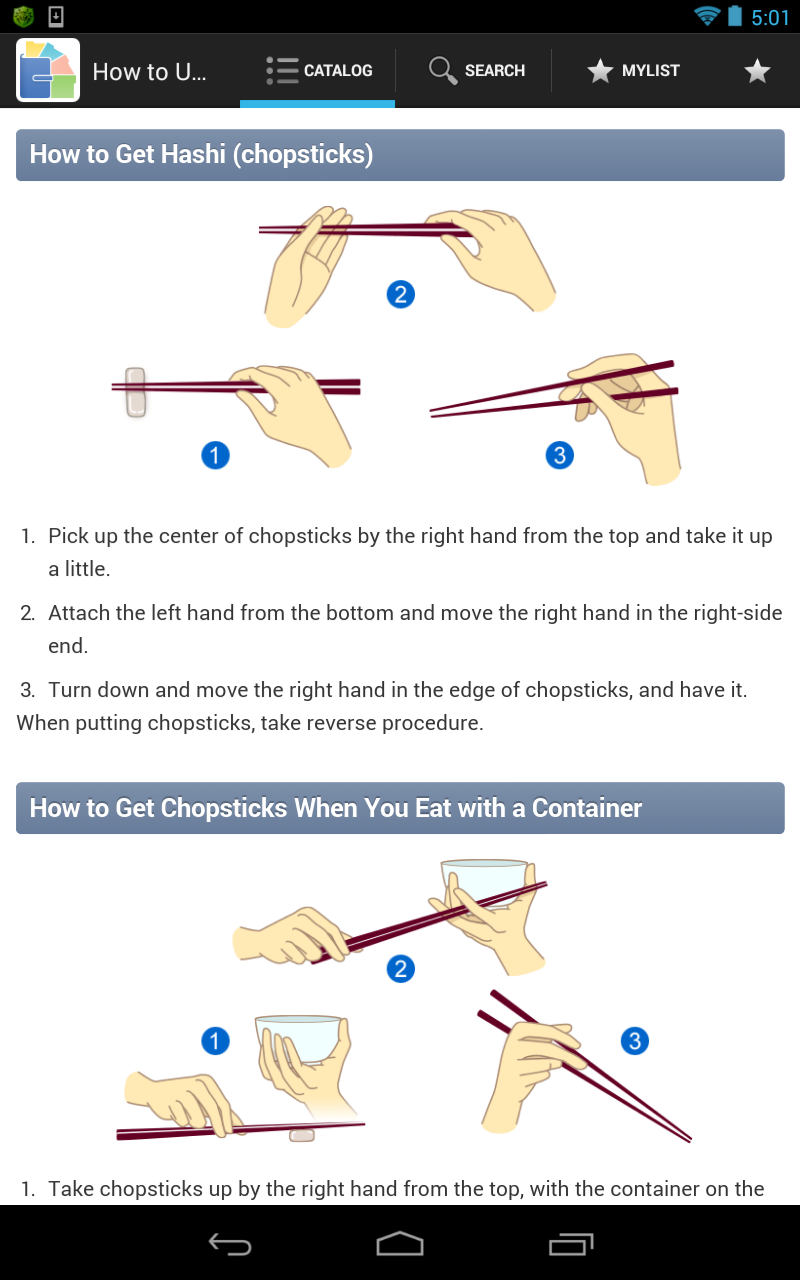 5:01

How to U...

CATALOG

SEARCH

MYLIST

How to Get Hashi (chopsticks)

2

1

3

1. Pick up the center of chopsticks by the right hand from the top and take it up a little.

2. Attach the left hand from the bottom and move the right hand in the right-side end.

3. Turn down and move the right hand in the edge of chopsticks, and have it.

When putting chopsticks, take reverse procedure.

How to Get Chopsticks When You Eat with a Container

2

1

3

1. Take chopsticks up by the right hand from the top, with the container on the