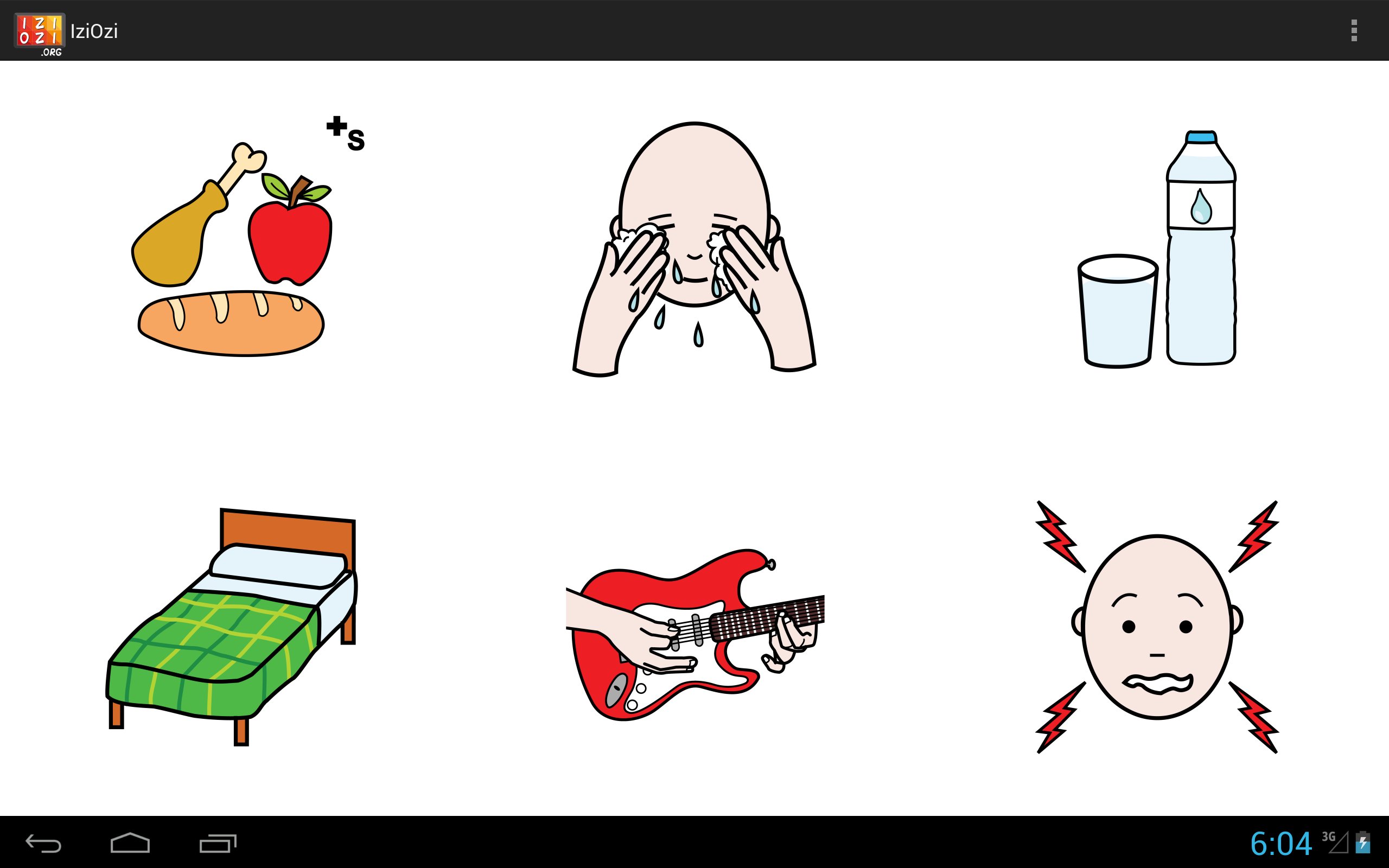 IZI OZI .ORG IziOzi

+s

6:04 3G