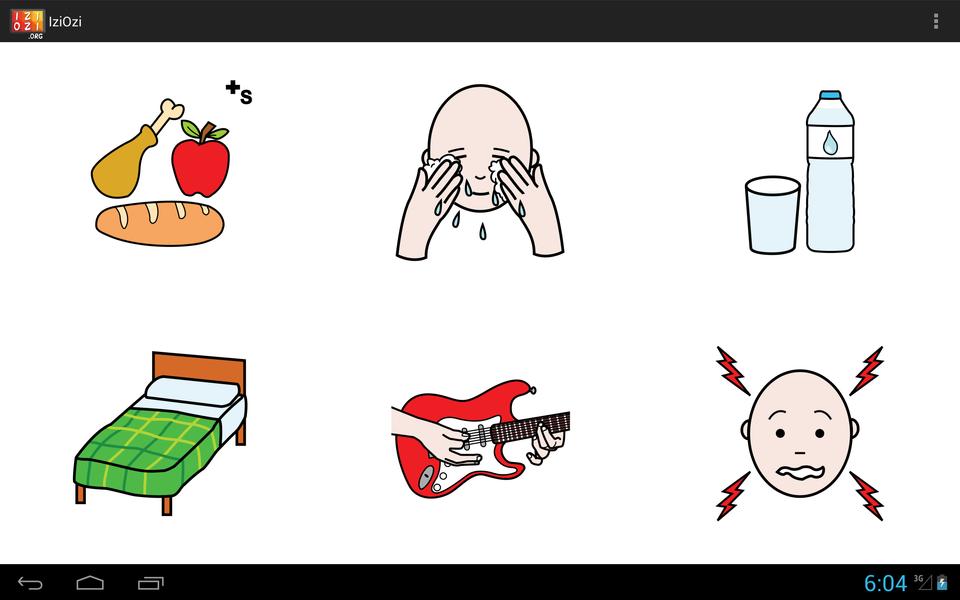 IZI OZI .ORG IziOzi

+s

6:04 3G