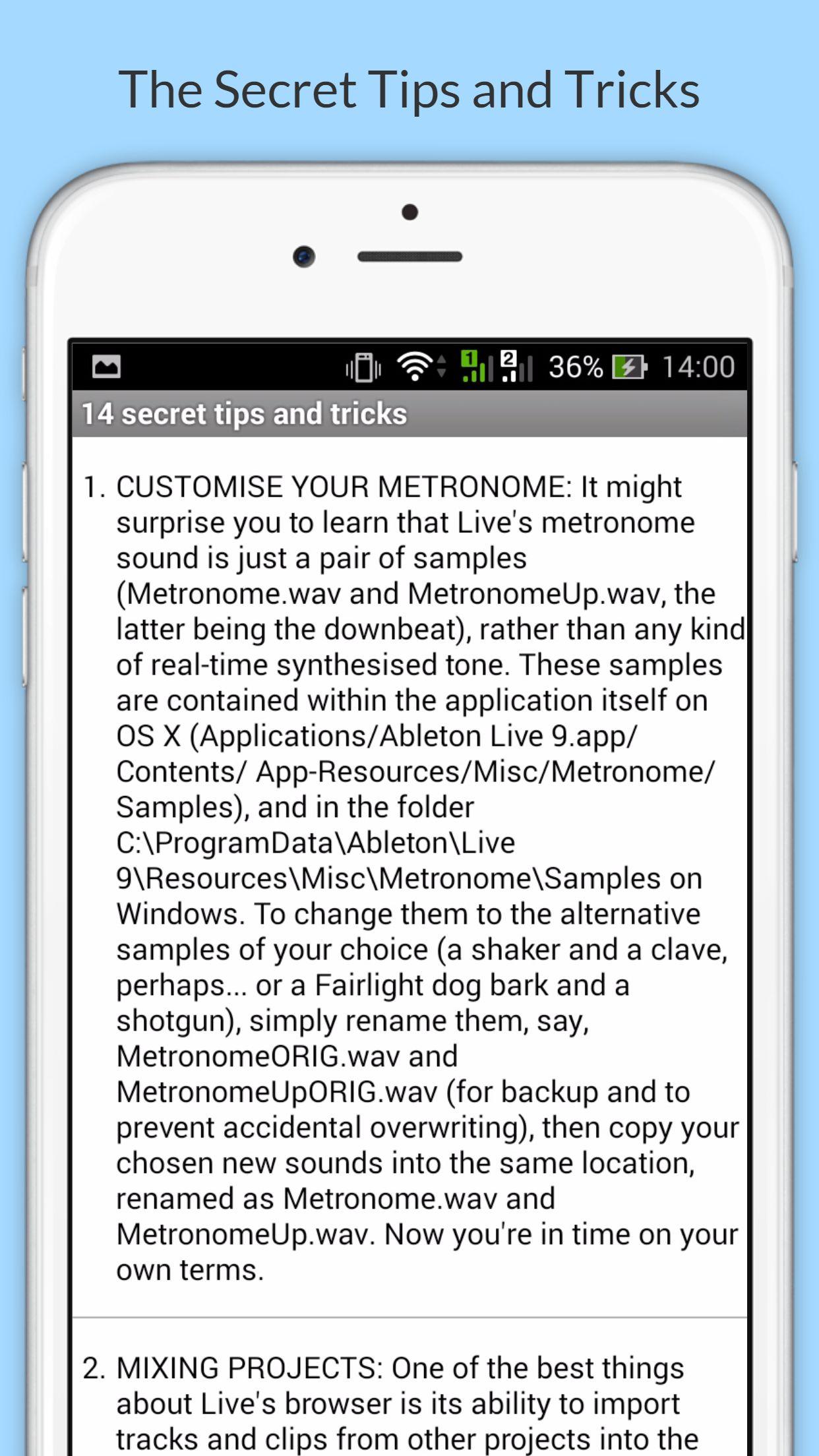 The Secret Tips and Tricks

1 2 36% 14:00

14 secret tips and tricks

1. CUSTOMISE YOUR METRONOME: It might surprise you to learn that Live's metronome sound is just a pair of samples (Metronome.wav and MetronomeUp.wav, the latter being the downbeat), rather than any kind of real-time synthesised tone. These samples are contained within the application itself on OS X (Applications/Ableton Live 9.app/ Contents/ App-Resources/Misc/Metronome/ Samples), and in the folder C:\ProgramData\Ableton\Live 9\Resources\Misc\Metronome\Samples on Windows. To change them to the alternative samples of your choice (a shaker and a clave, perhaps... or a Fairlight dog bark and a shotgun), simply rename them, say, MetronomeORIG.wav and MetronomeUpORIG.wav (for backup and to prevent accidental overwriting), then copy your chosen new sounds into the same location, renamed as Metronome.wav and MetronomeUp.wav. Now you're in time on your own terms.

2. MIXING PROJECTS: One of the best things about Live's browser is its ability to import tracks and clips from other projects into the