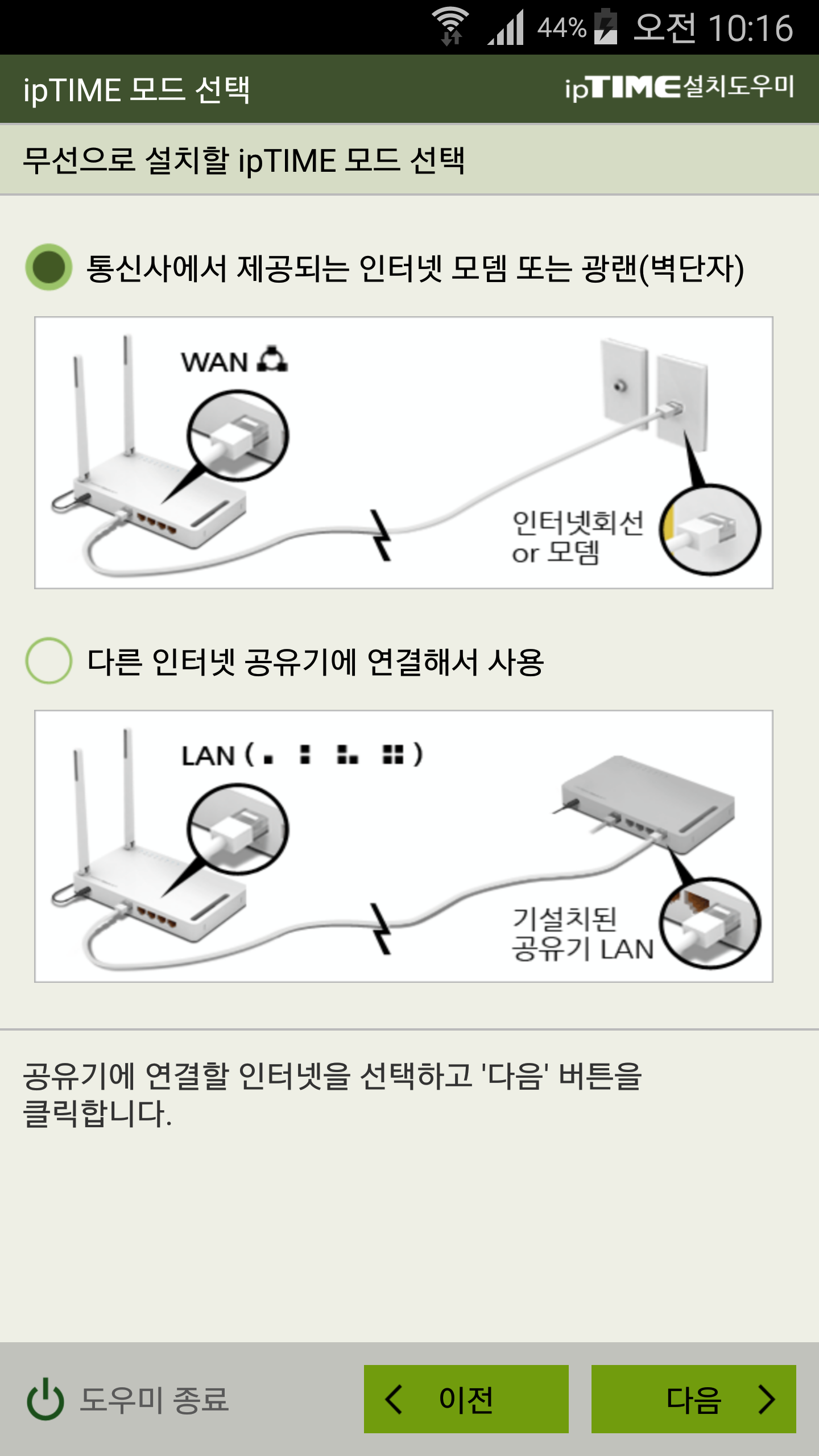 44% 오전 10:16

ipTIME 모드 선택

ipTIME설치도우미

무선으로 설치할 ipTIME 모드 선택

통신사에서 제공되는 인터넷 모뎀 또는 광랜(벽단자)

WAN

인터넷회선 or 모뎀

다른 인터넷 공유기에 연결해서 사용

LAN ( )

기설치된 공유기 LAN

공유기에 연결할 인터넷을 선택하고 '다음' 버튼을 클릭합니다.

도우미 종료

이전

다음