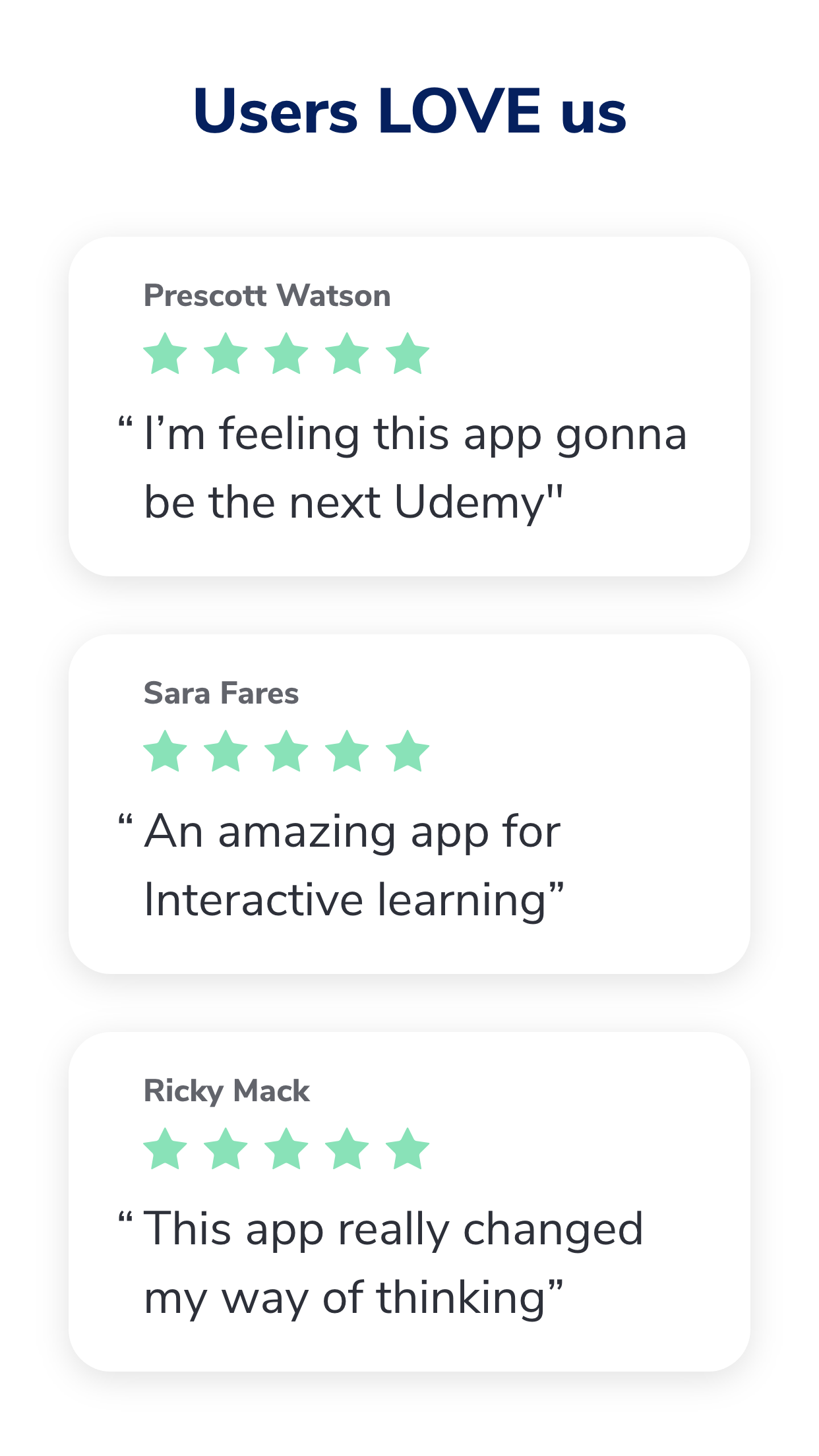 Users LOVE us

Prescott Watson

“ I’m feeling this app gonna be the next Udemy"

Sara Fares

“ An amazing app for Interactive learning”

Ricky Mack

“ This app really changed my way of thinking”