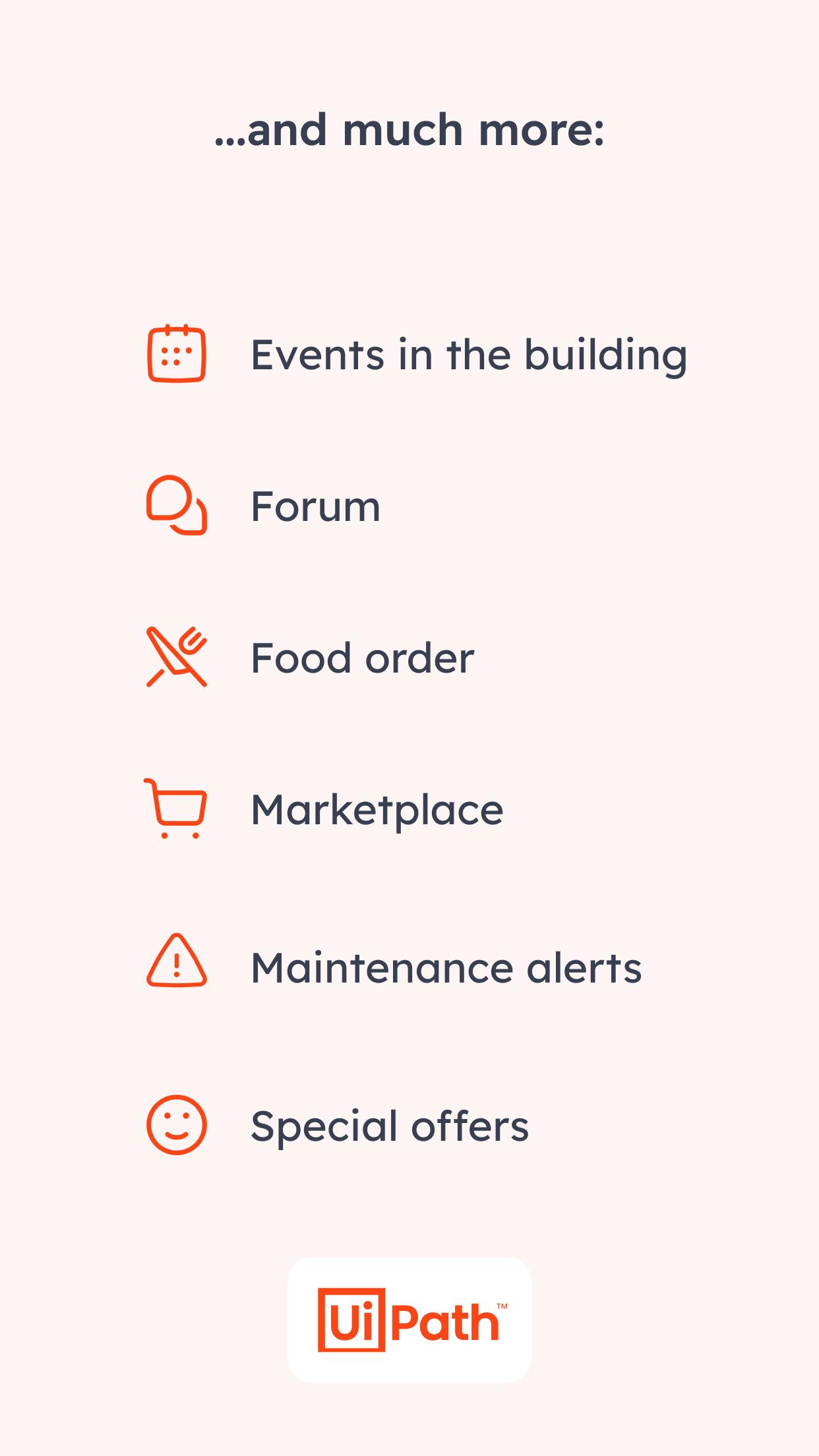 ...and much more:

Events in the building

Forum

Food order

Marketplace

Maintenance alerts

Special offers

UiPath™