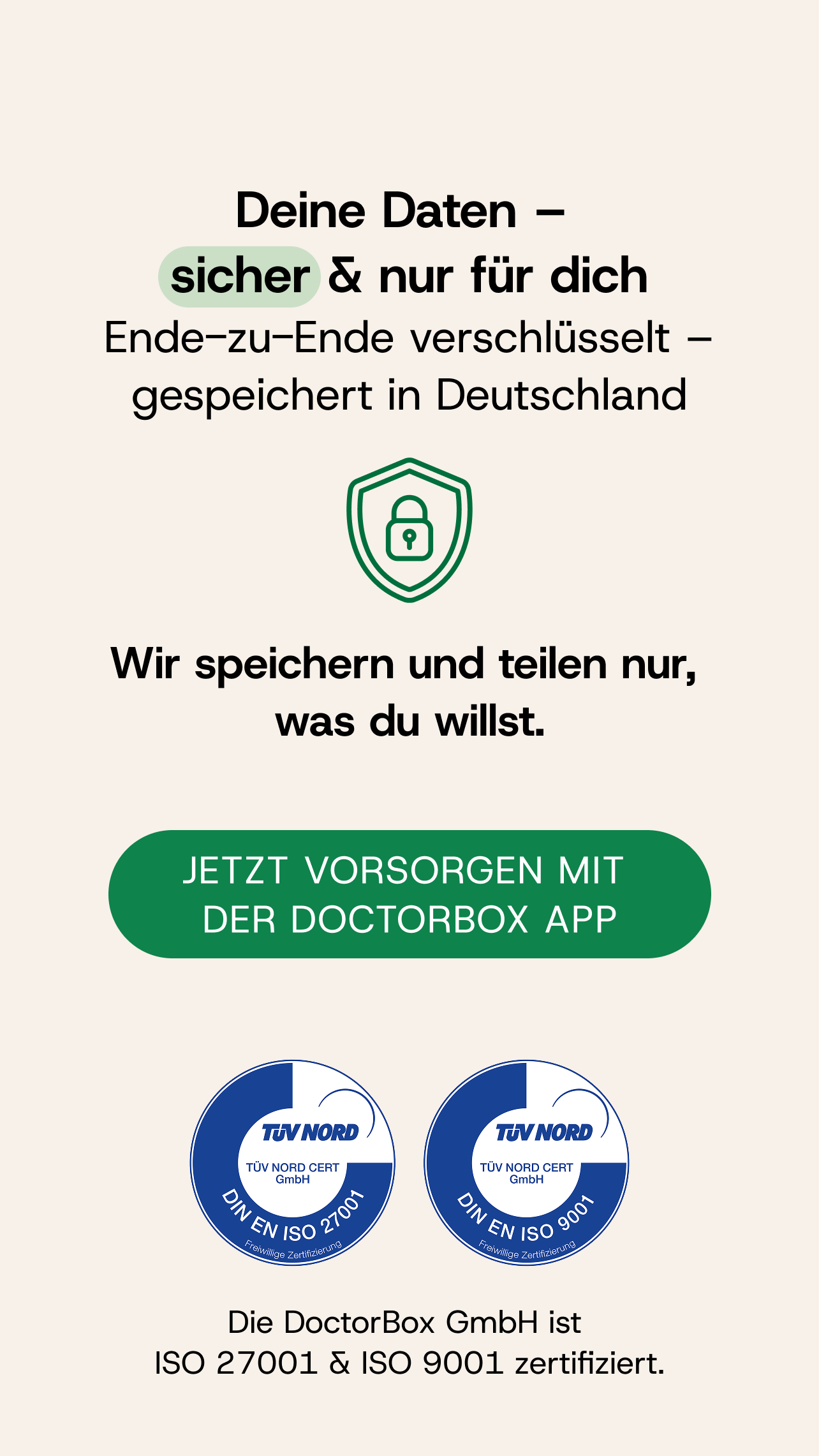 Deine Daten –
sicher & nur für dich

Ende-zu-Ende verschlüsselt –
gespeichert in Deutschland

Wir speichern und teilen nur, was du willst.

JETZT VORSORGEN MIT DER DOCTORBOX APP

TÜV NORD
TÜV NORD CERT
GmbH
DIN EN ISO 27001
Freiwillige Zertifizierung

TÜV NORD
TÜV NORD CERT
GmbH
DIN EN ISO 9001
Freiwillige Zertifizierung

Die DoctorBox GmbH ist
ISO 27001 & ISO 9001 zertifiziert.