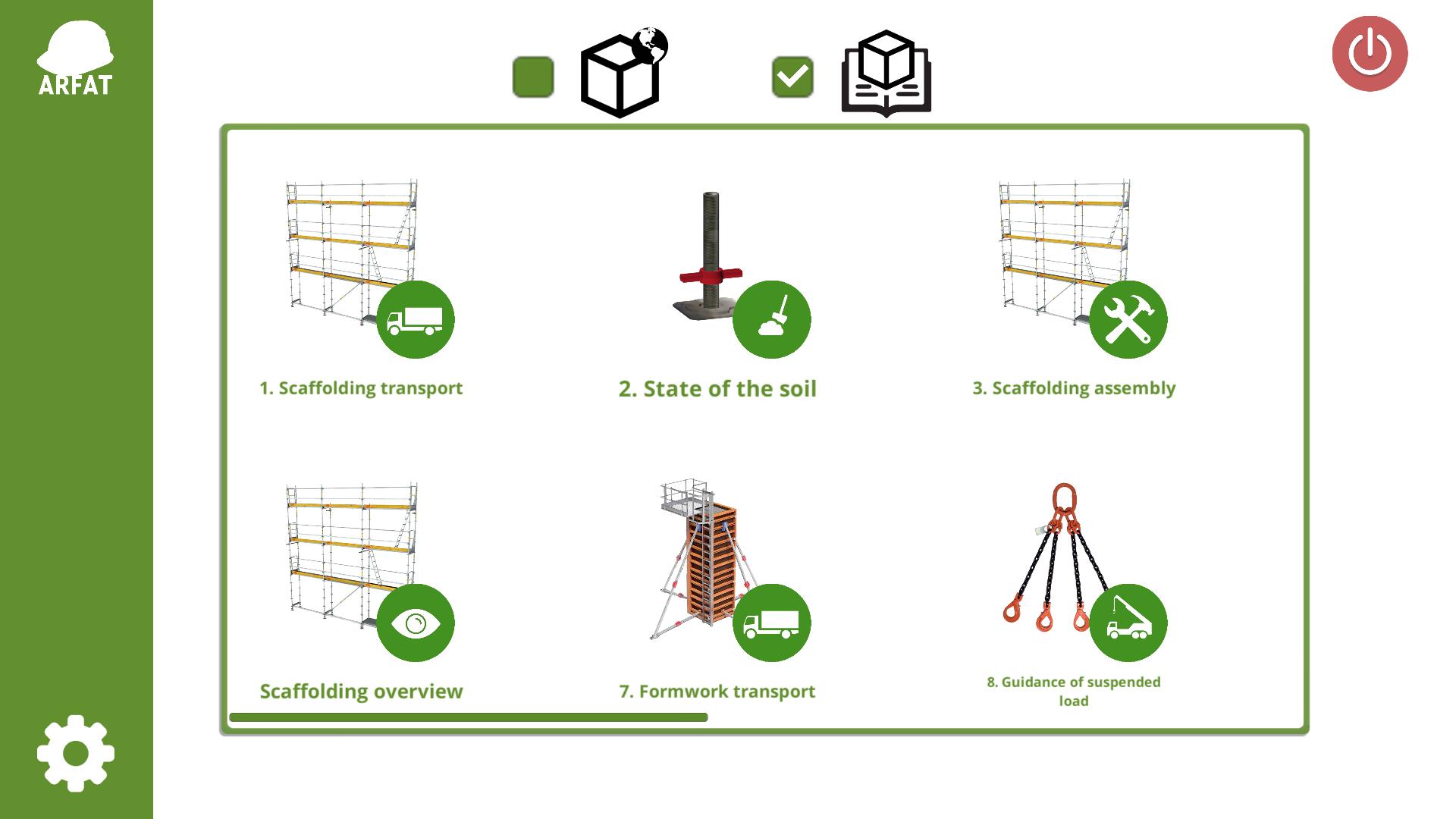 ARFAT

1. Scaffolding transport

2. State of the soil

3. Scaffolding assembly

Scaffolding overview

7. Formwork transport

8. Guidance of suspended load