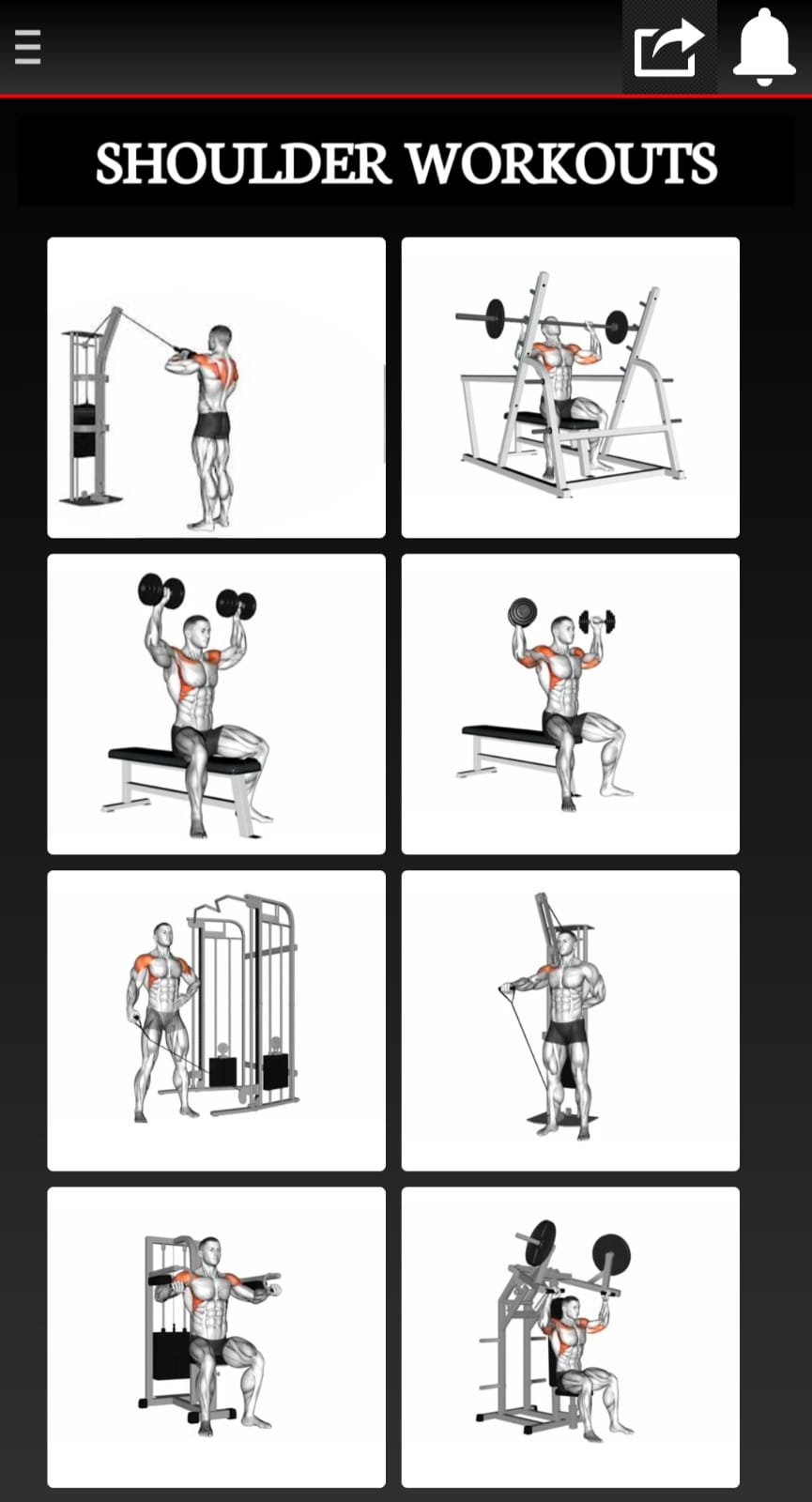 SHOULDER WORKOUTS