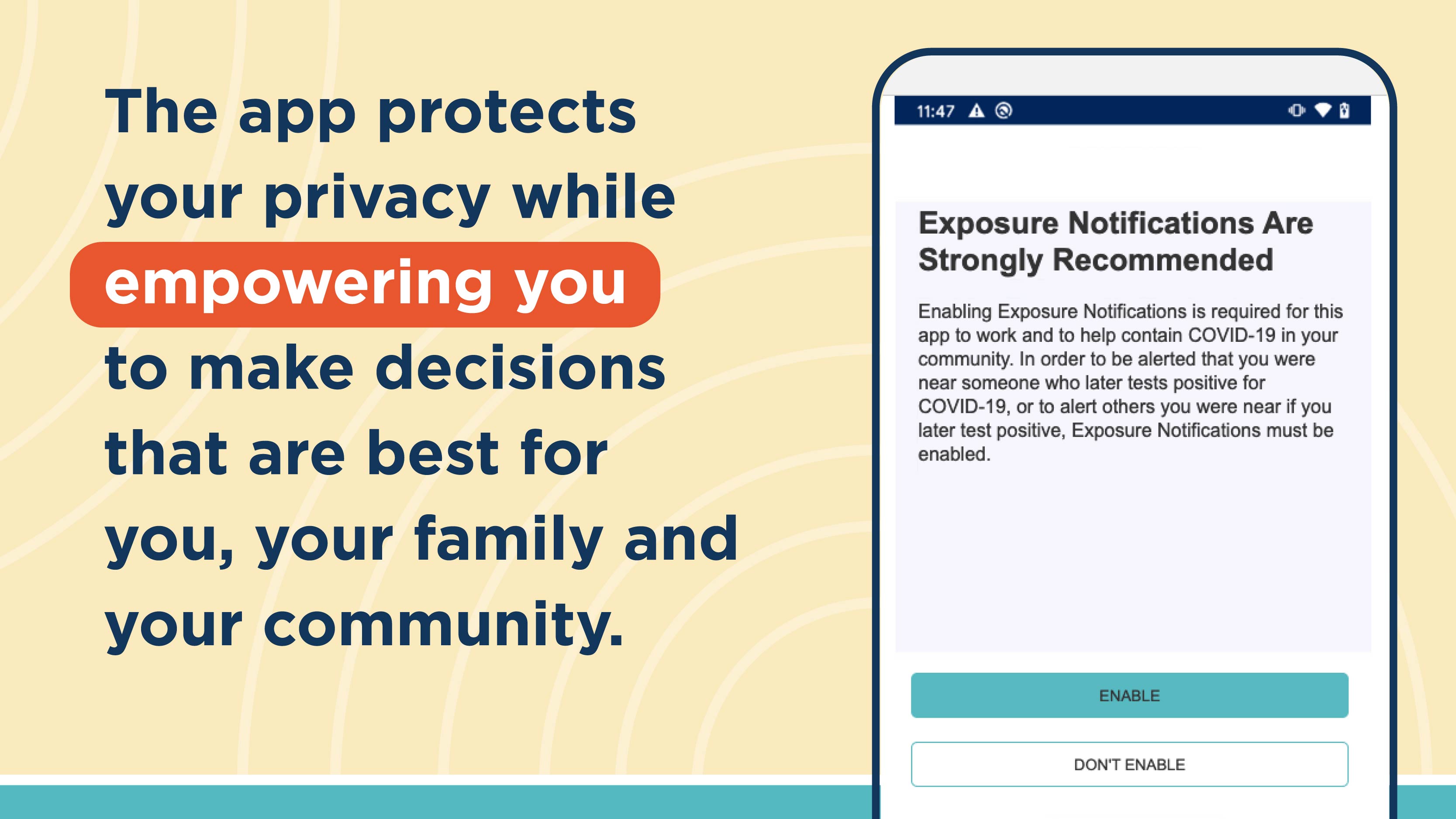 The app protects your privacy while empowering you to make decisions that are best for you, your family and your community.

11:47

Exposure Notifications Are Strongly Recommended

Enabling Exposure Notifications is required for this app to work and to help contain COVID-19 in your community. In order to be alerted that you were near someone who later tests positive for COVID-19, or to alert others you were near if you later test positive, Exposure Notifications must be enabled.

ENABLE

DON'T ENABLE