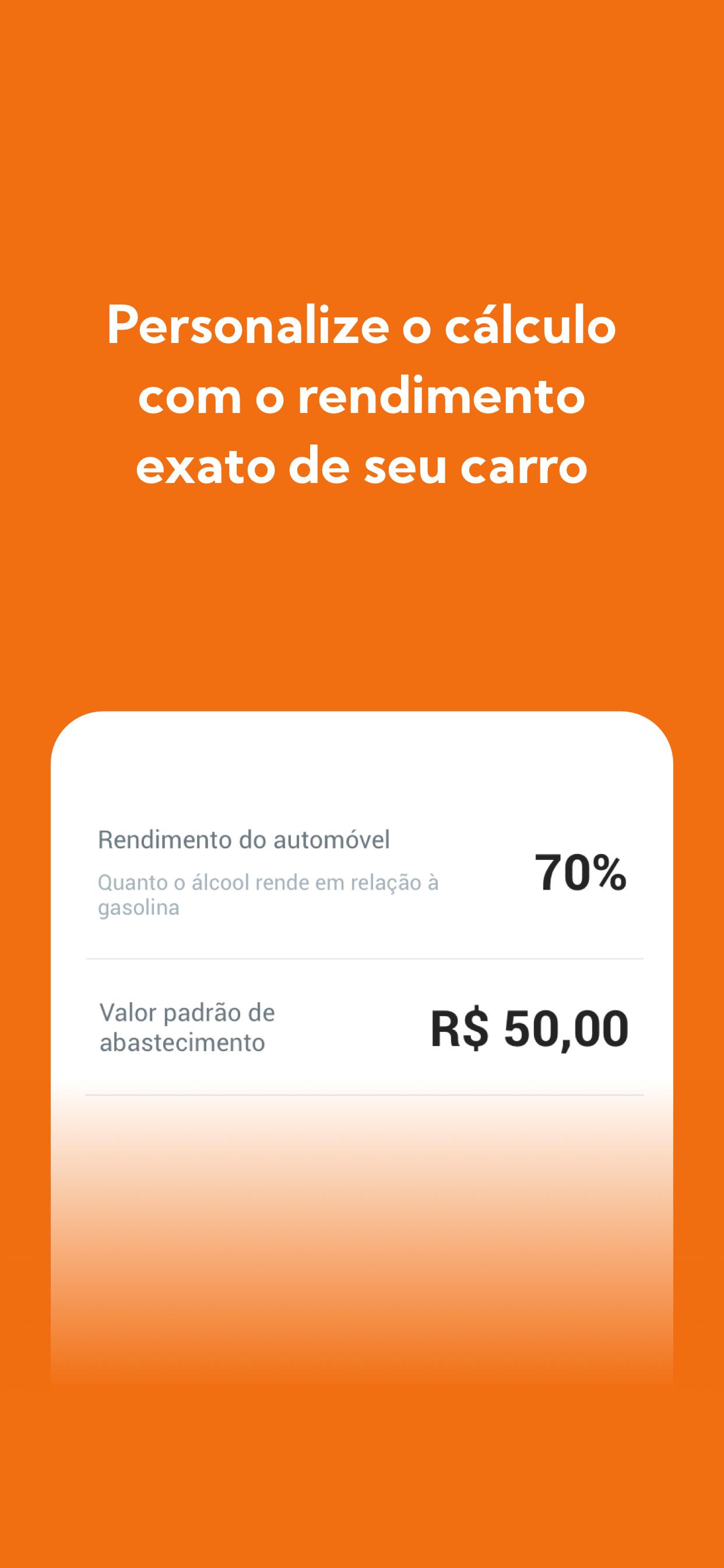 Personalize o cálculo com o rendimento exato de seu carro

Rendimento do automóvel

Quanto o álcool rende em relação à gasolina

70%

Valor padrão de abastecimento

R$ 50,00