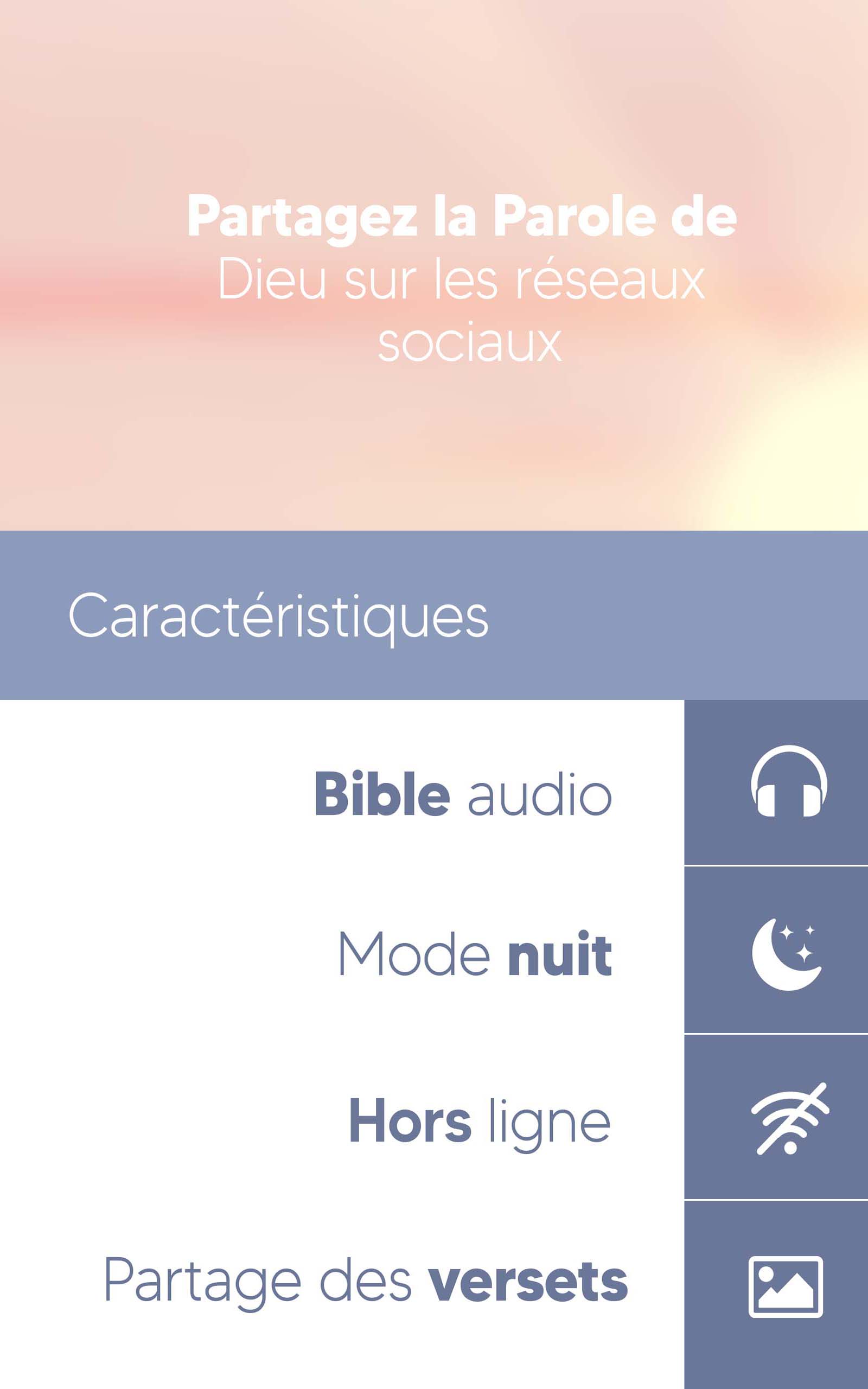 Partagez la Parole de Dieu sur les réseaux sociaux

Caractéristiques

Bible audio

Mode nuit

Hors ligne

Partage des versets