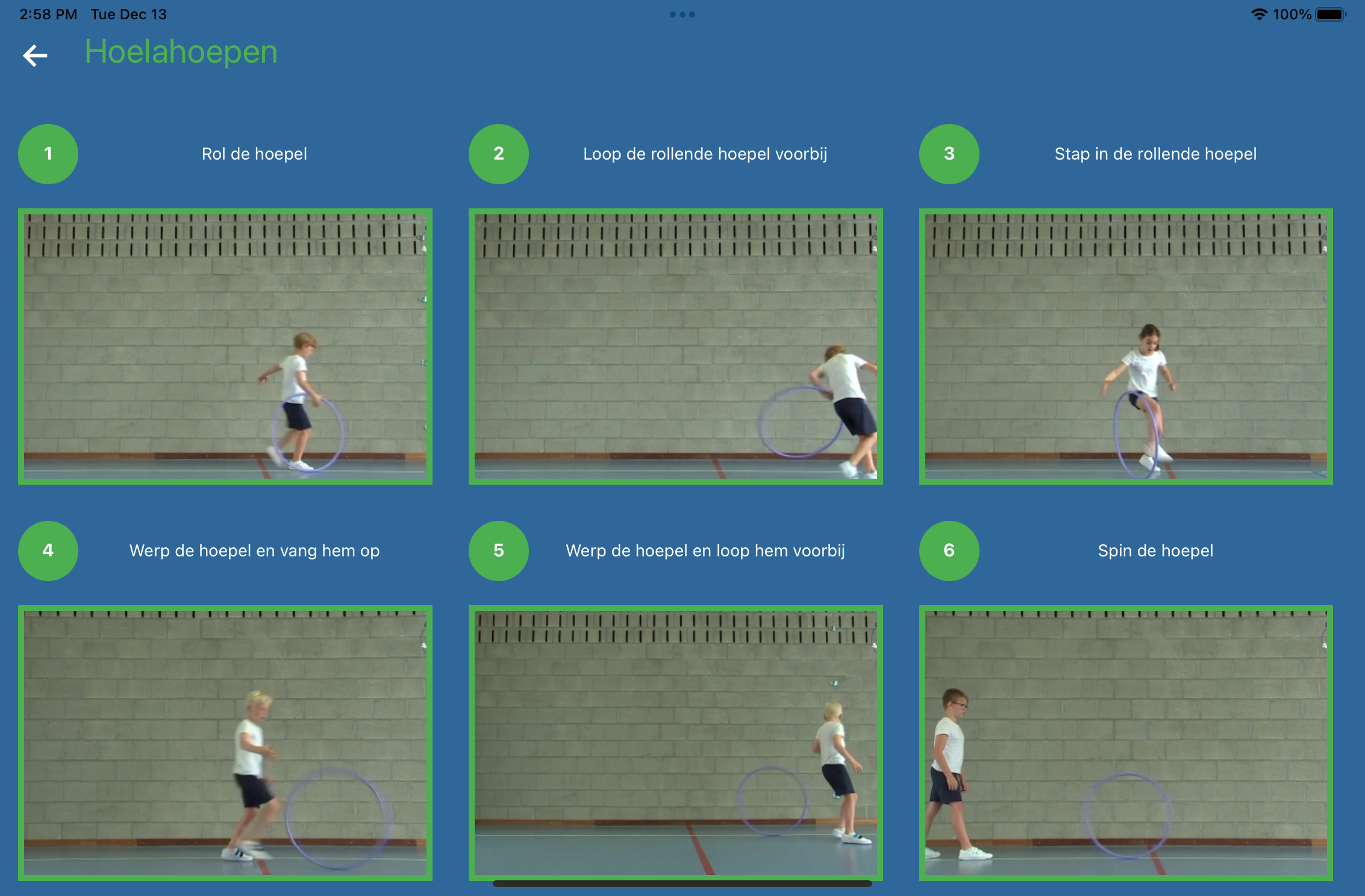 2:58 PM Tue Dec 13

100%

Hoelahoepen

1 Rol de hoepel

2 Loop de rollende hoepel voorbij

3 Stap in de rollende hoepel

4 Werp de hoepel en vang hem op

5 Werp de hoepel en loop hem voorbij

6 Spin de hoepel