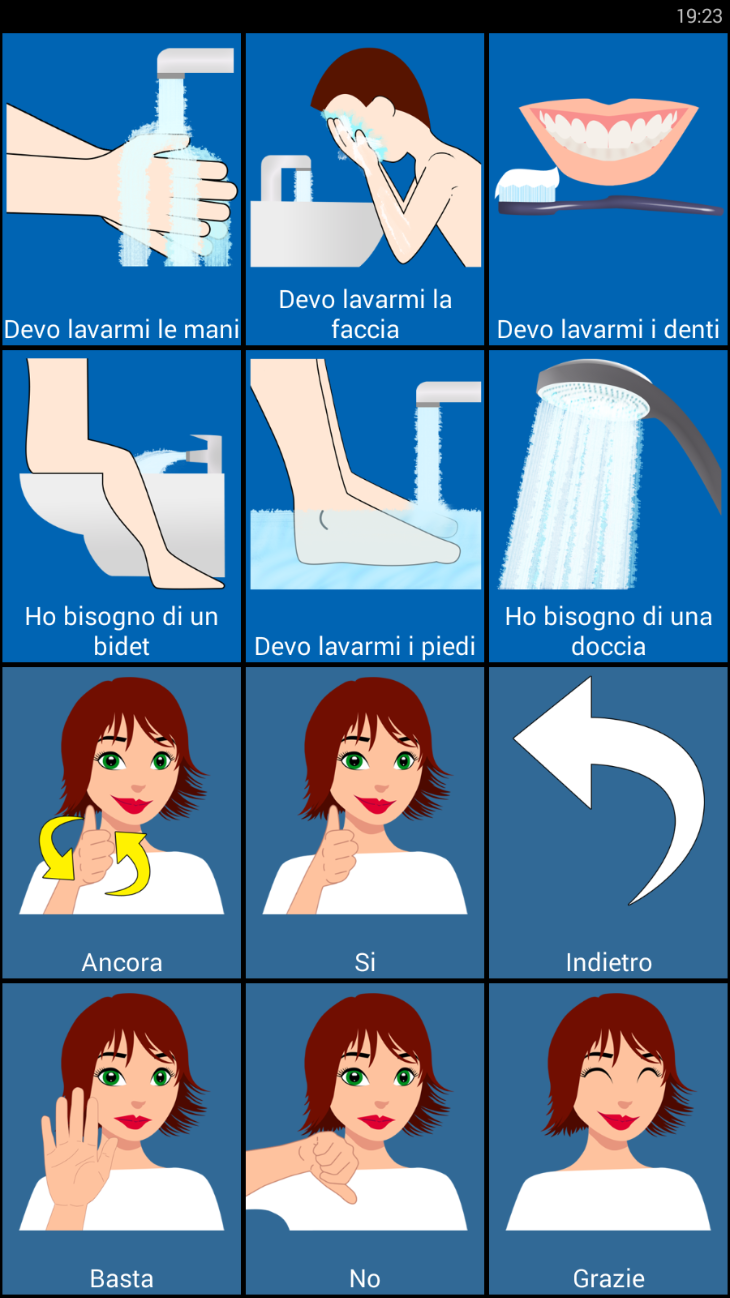 19:23

Devo lavarmi le mani

Devo lavarmi la faccia

Devo lavarmi i denti

Ho bisogno di un bidet

Devo lavarmi i piedi

Ho bisogno di una doccia

Ancora

Si

Indietro

Basta

No

Grazie