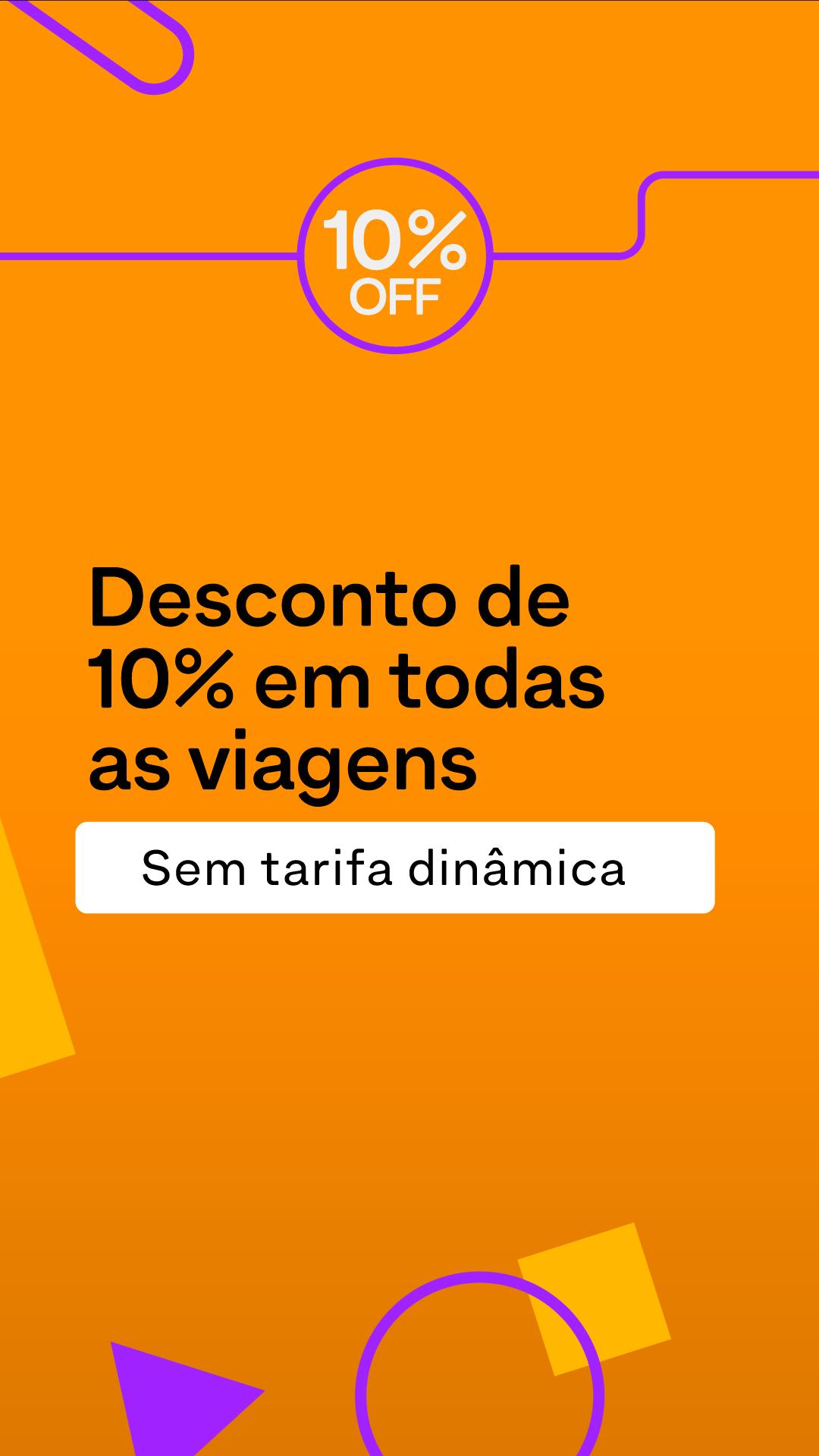 10% OFF

Desconto de 10% em todas as viagens

Sem tarifa dinâmica