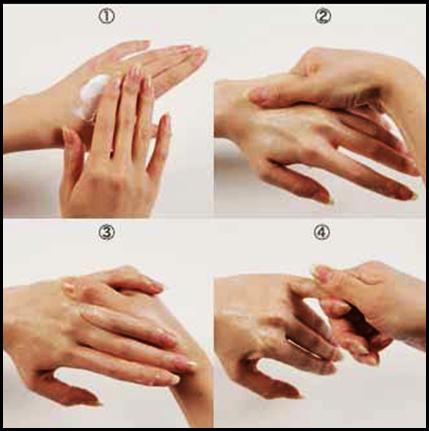 ①

②

③

④