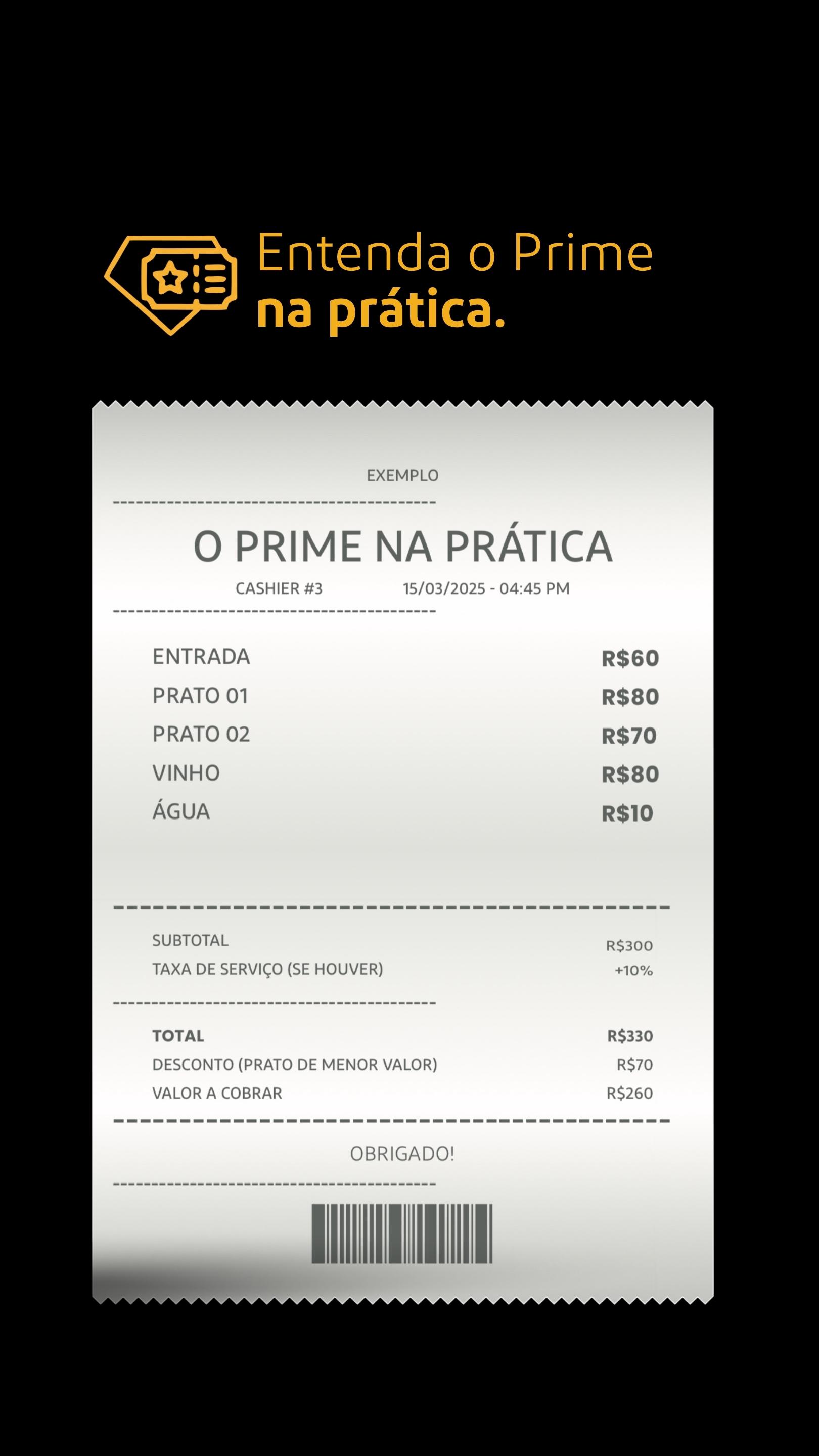 Entenda o Prime
na prática.

EXEMPLO

O PRIME NA PRÁTICA

CASHIER #3 15/03/2025 - 04:45 PM

ENTRADA R$60
PRATO 01 R$80
PRATO 02 R$70
VINHO R$80
ÁGUA R$10

SUBTOTAL R$300
TAXA DE SERVIÇO (SE HOUVER) +10%

TOTAL R$330
DESCONTO (PRATO DE MENOR VALOR) R$70
VALOR A COBRAR R$260

OBRIGADO!