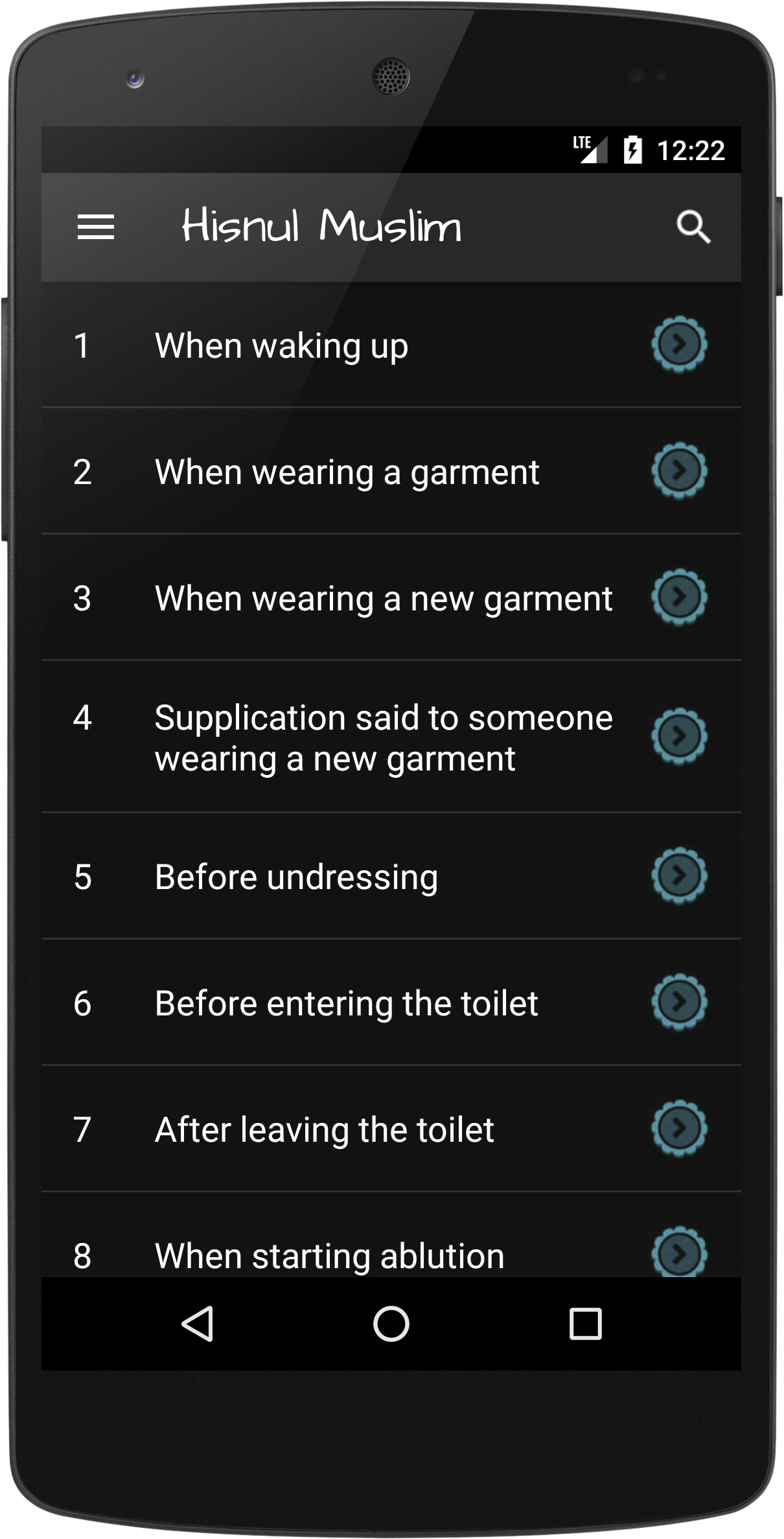 LTE 12:22

Hisnul Muslim

1 When waking up

2 When wearing a garment

3 When wearing a new garment

4 Supplication said to someone wearing a new garment

5 Before undressing

6 Before entering the toilet

7 After leaving the toilet

8 When starting ablution