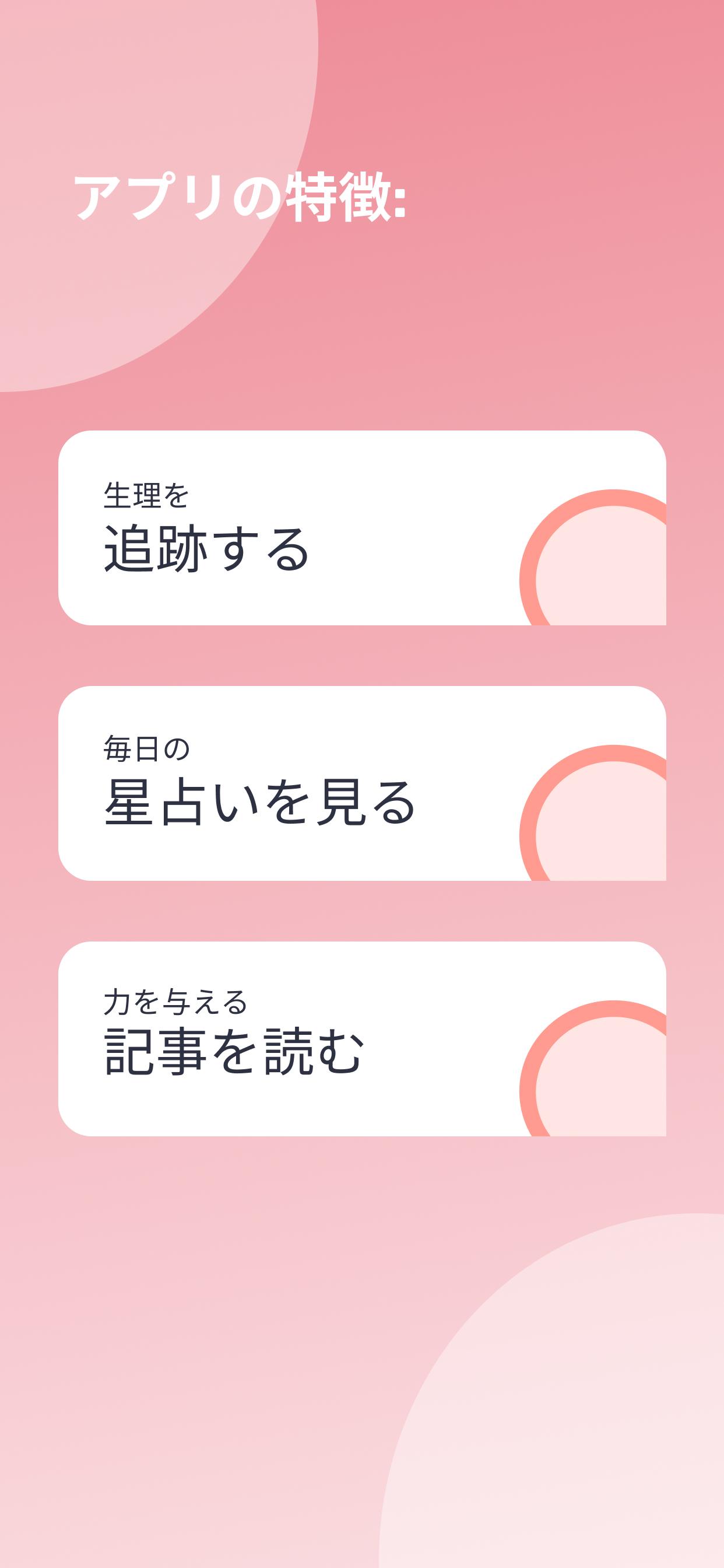 アプリの特徴:

生理を
追跡する

毎日の
星占いを見る

力を与える
記事を読む