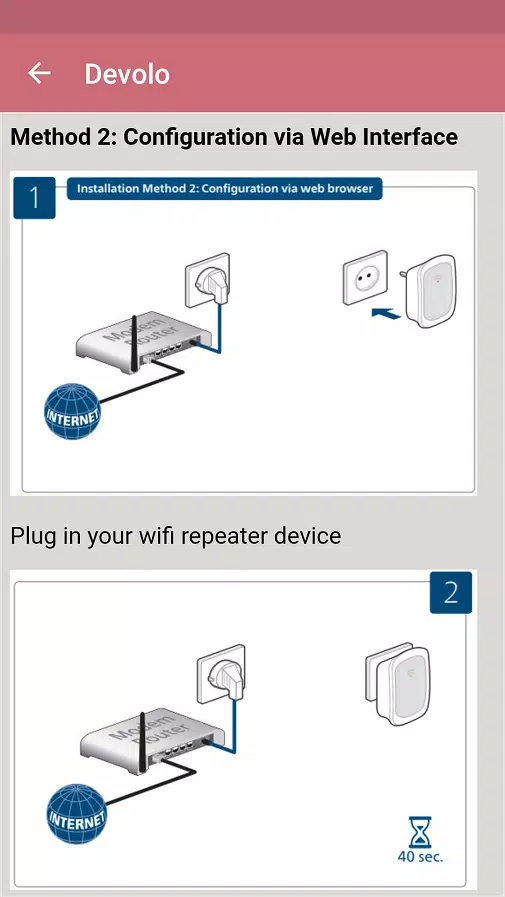 Devolo

Method 2: Configuration via Web Interface

1

Installation Method 2: Configuration via web browser

Modem Router

INTERNET

Plug in your wifi repeater device

2

Modem Router

INTERNET

40 sec.