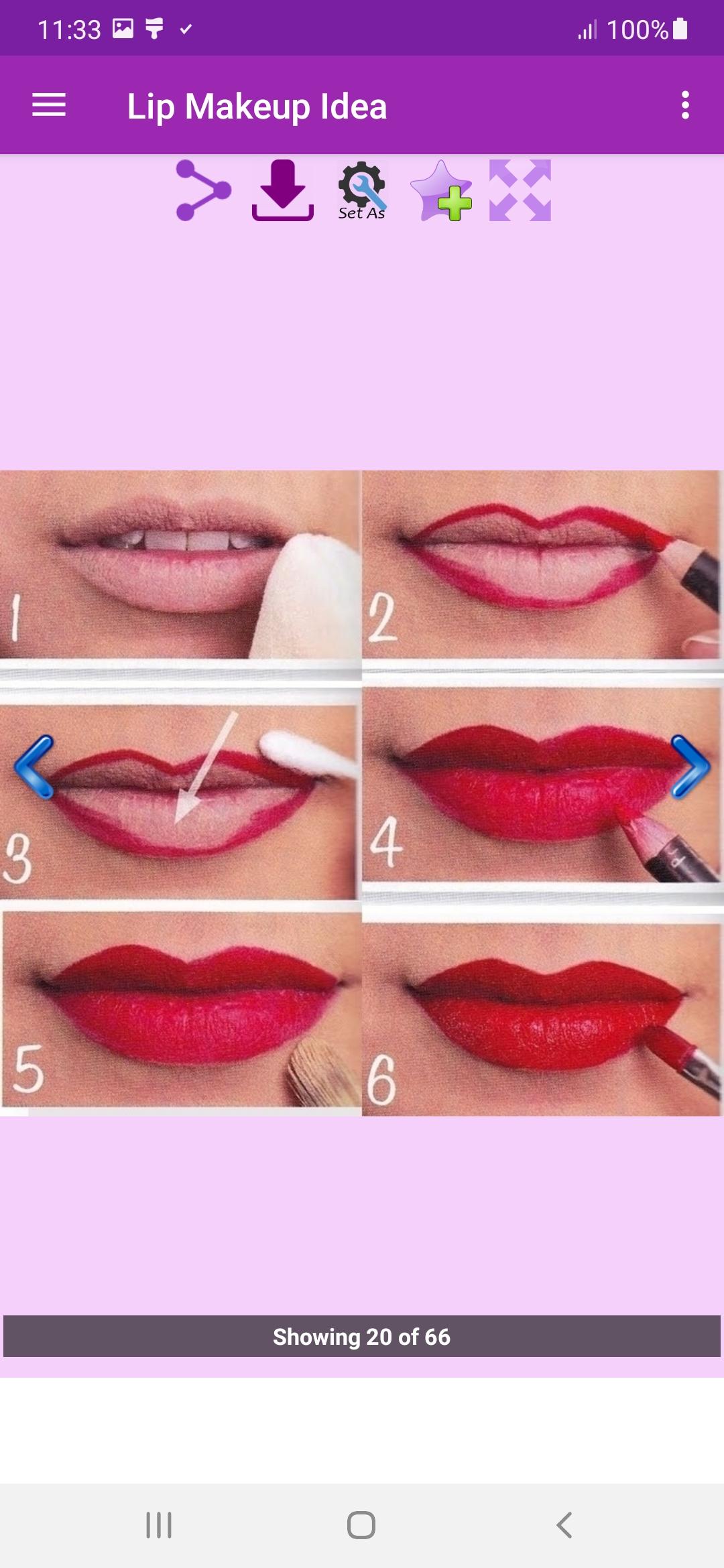 11:33 100%

Lip Makeup Idea

Set As

1
2
3
4
5
6

Showing 20 of 66