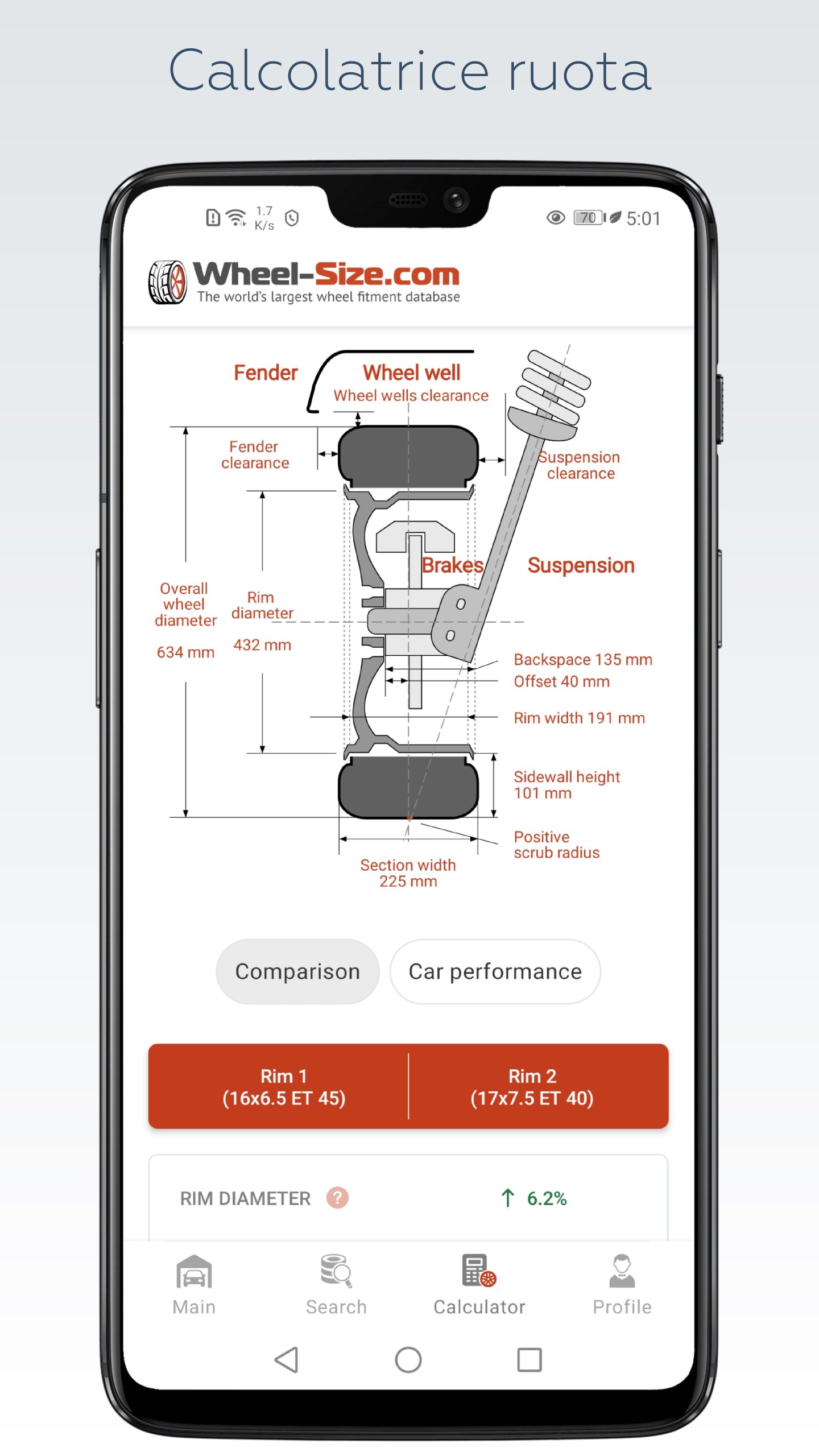 Calcolatrice ruota

1.7 K/s 70 5:01

Wheel-Size.com
The world's largest wheel fitment database

Fender
Wheel well
Wheel wells clearance
Fender clearance
Suspension clearance
Brakes
Suspension
Overall wheel diameter
634 mm
Rim diameter
432 mm
Backspace 135 mm
Offset 40 mm
Rim width 191 mm
Sidewall height 101 mm
Positive scrub radius
Section width 225 mm

Comparison
Car performance

Rim 1 (16x6.5 ET 45)
Rim 2 (17x7.5 ET 40)

RIM DIAMETER ? ↑ 6.2%

Main
Search
Calculator
Profile