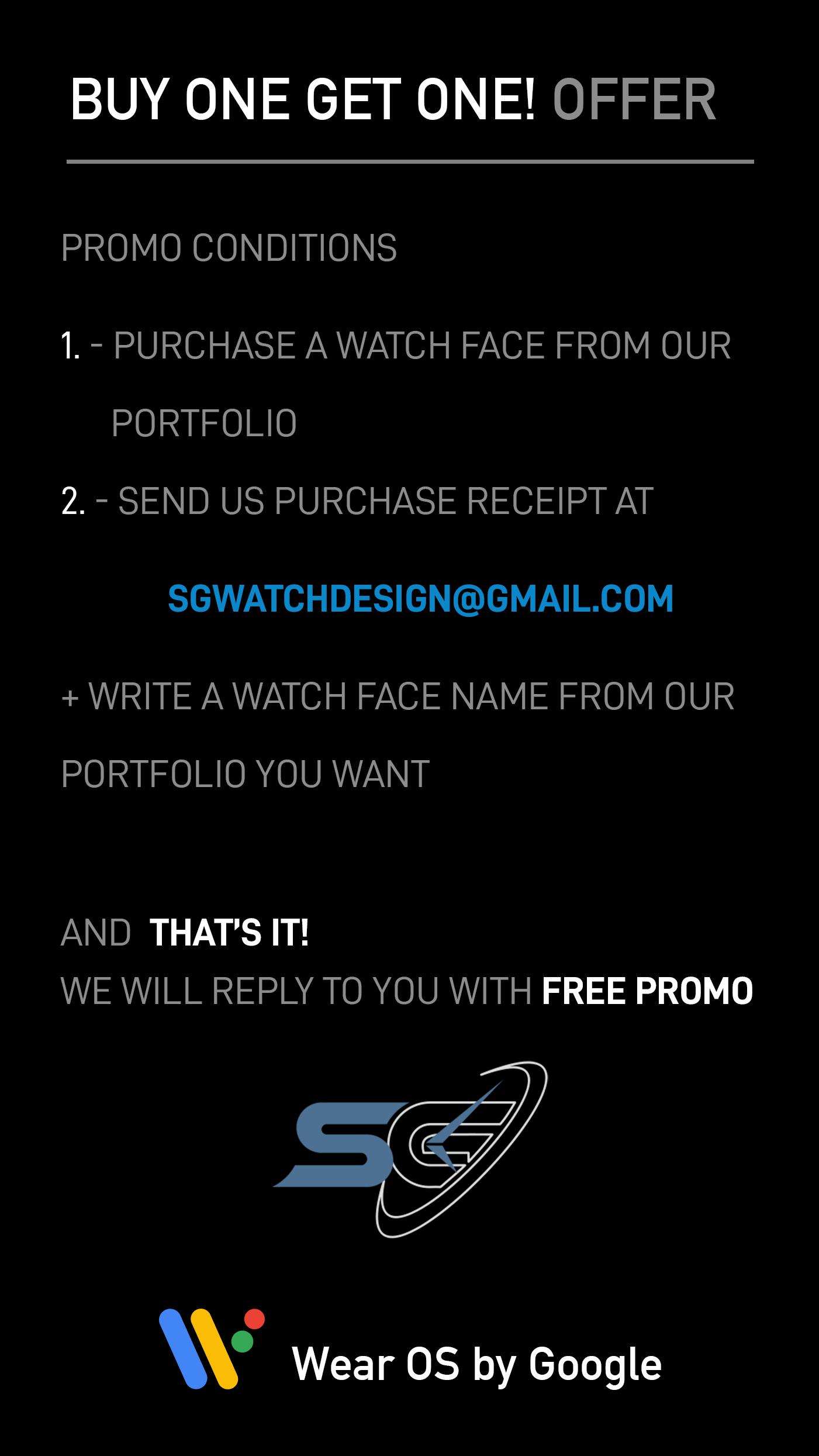 BUY ONE GET ONE! OFFER

PROMO CONDITIONS

1. - PURCHASE A WATCH FACE FROM OUR PORTFOLIO

2. - SEND US PURCHASE RECEIPT AT

SGWATCHDESIGN@GMAIL.COM

+ WRITE A WATCH FACE NAME FROM OUR PORTFOLIO YOU WANT

AND THAT'S IT!
WE WILL REPLY TO YOU WITH FREE PROMO

SG

Wear OS by Google