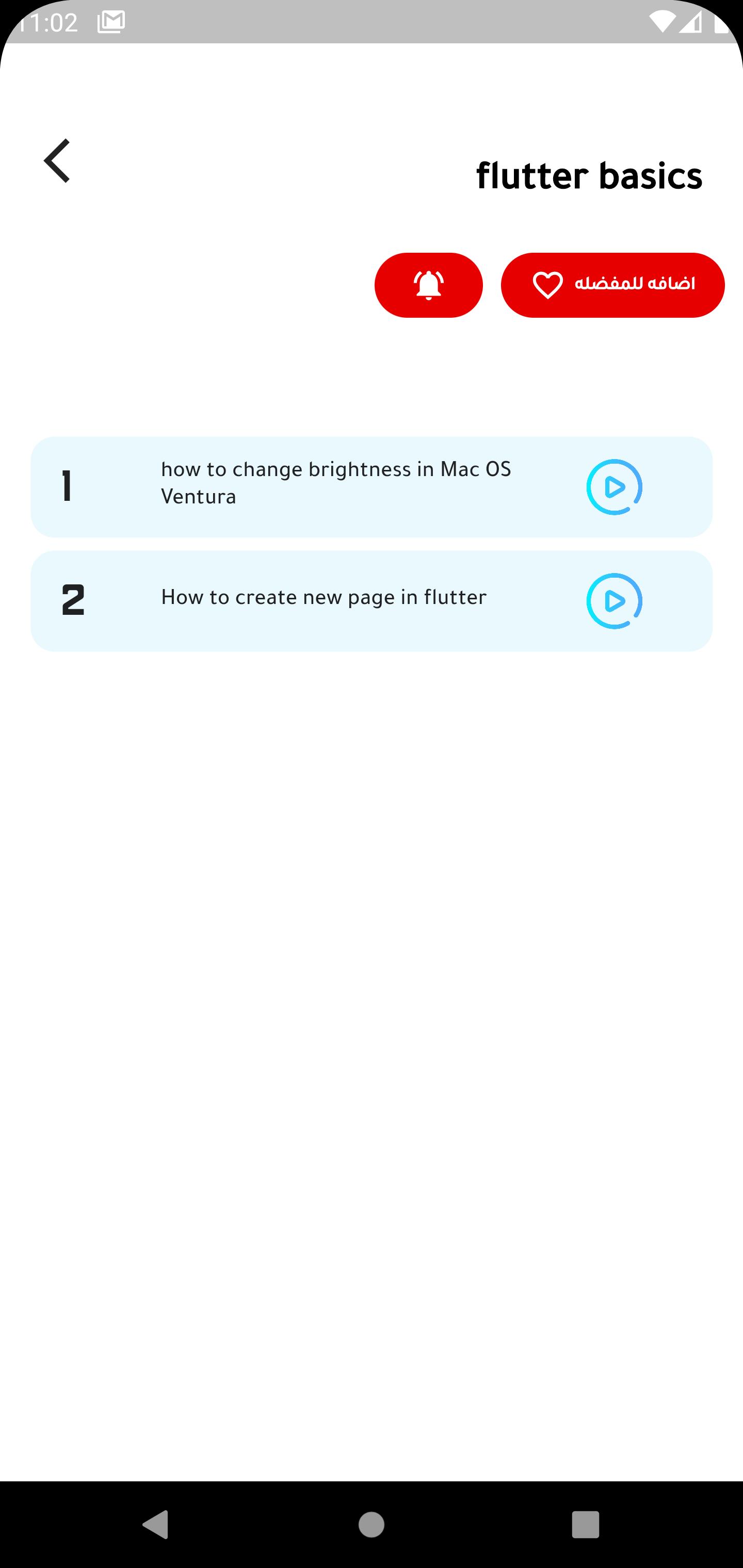 11:02

flutter basics

اضافه للمفضله

1 how to change brightness in Mac OS Ventura

2 How to create new page in flutter