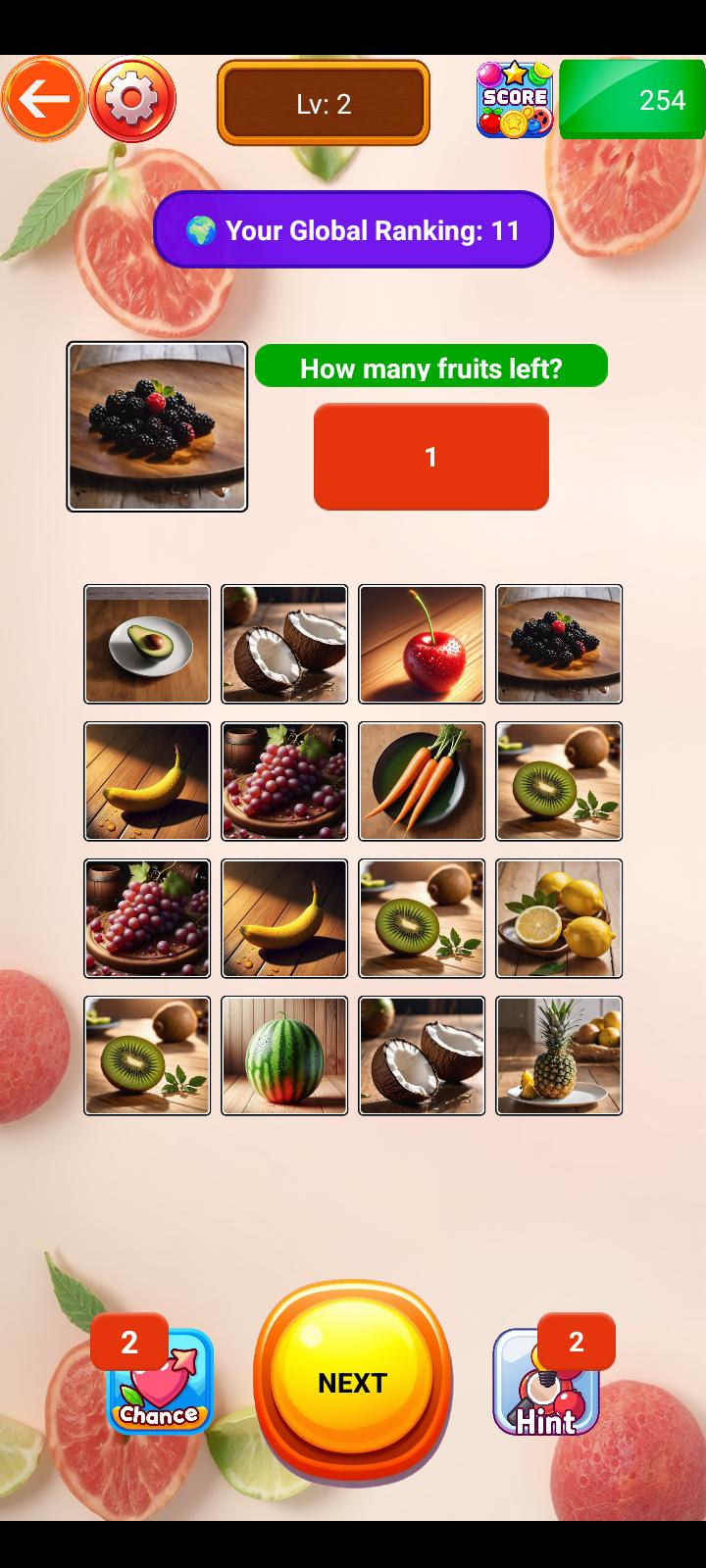 Lv: 2

SCORE

254

Your Global Ranking: 11

How many fruits left?

1

2

Chance

NEXT

2

Hint