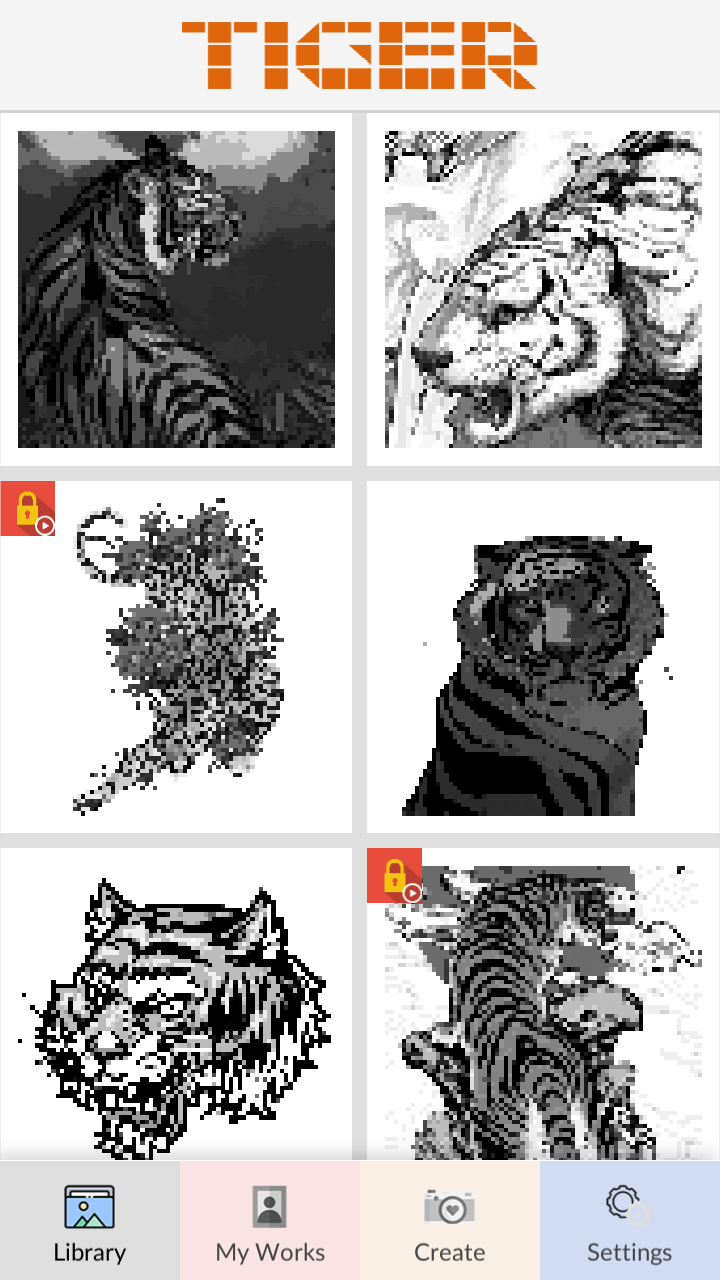 TIGER

Library
My Works
Create
Settings