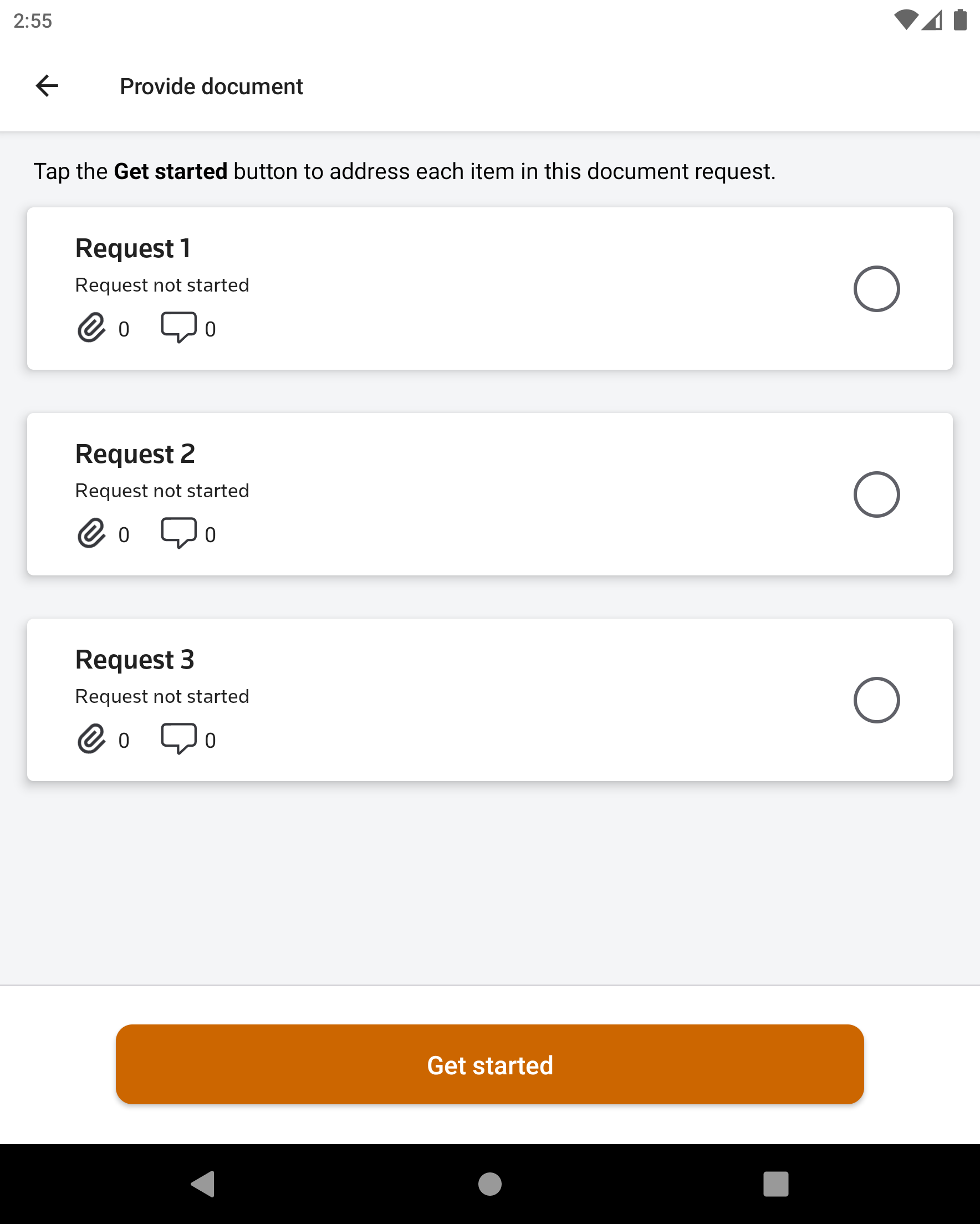 2:55

Provide document

Tap the Get started button to address each item in this document request.

Request 1
Request not started
0 0

Request 2
Request not started
0 0

Request 3
Request not started
0 0

Get started