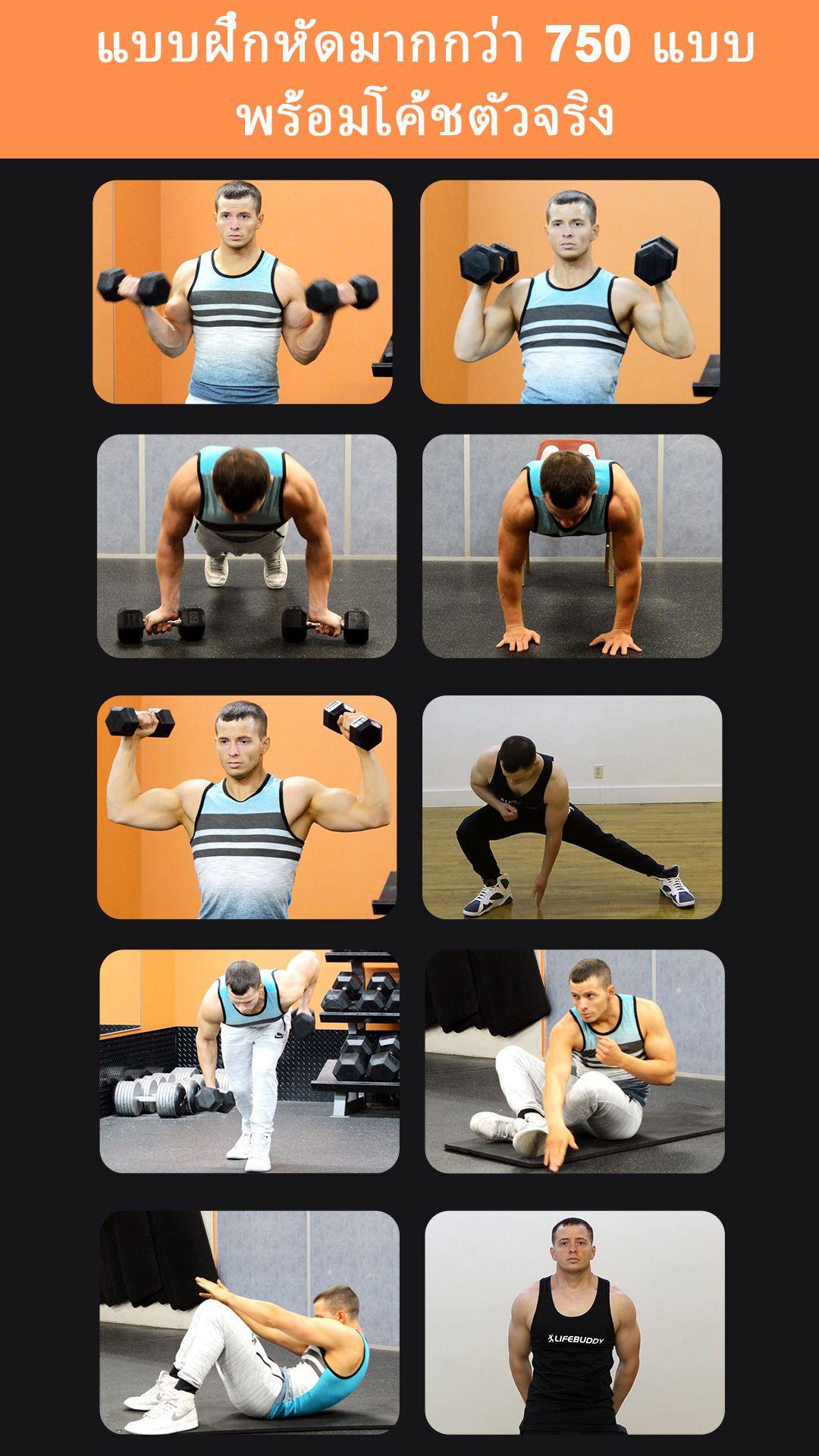 แบบฝึกหัดมากกว่า 750 แบบ
พร้อมโค้ชตัวจริง

LIFEBUDDY